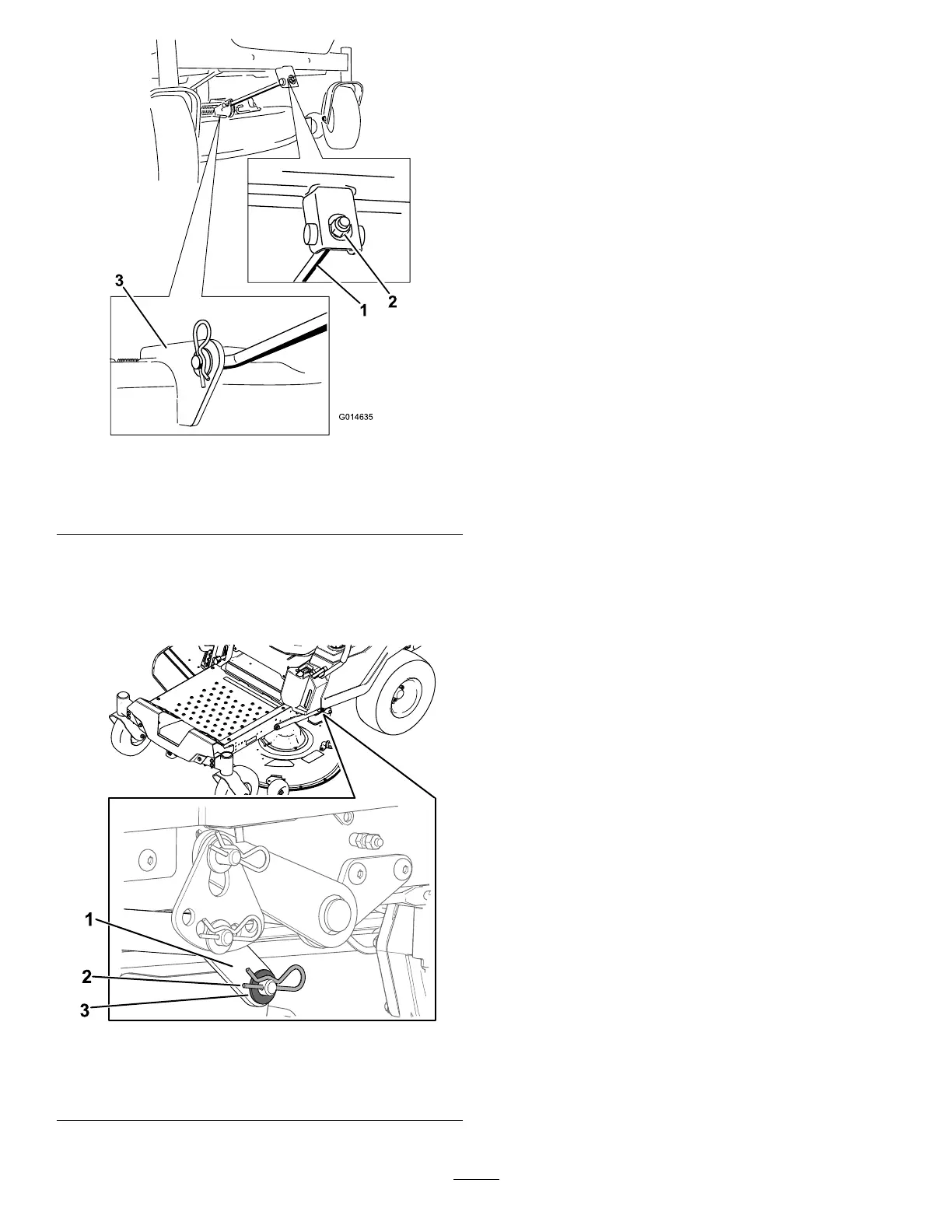 3

2

1

G014635

1

2

3