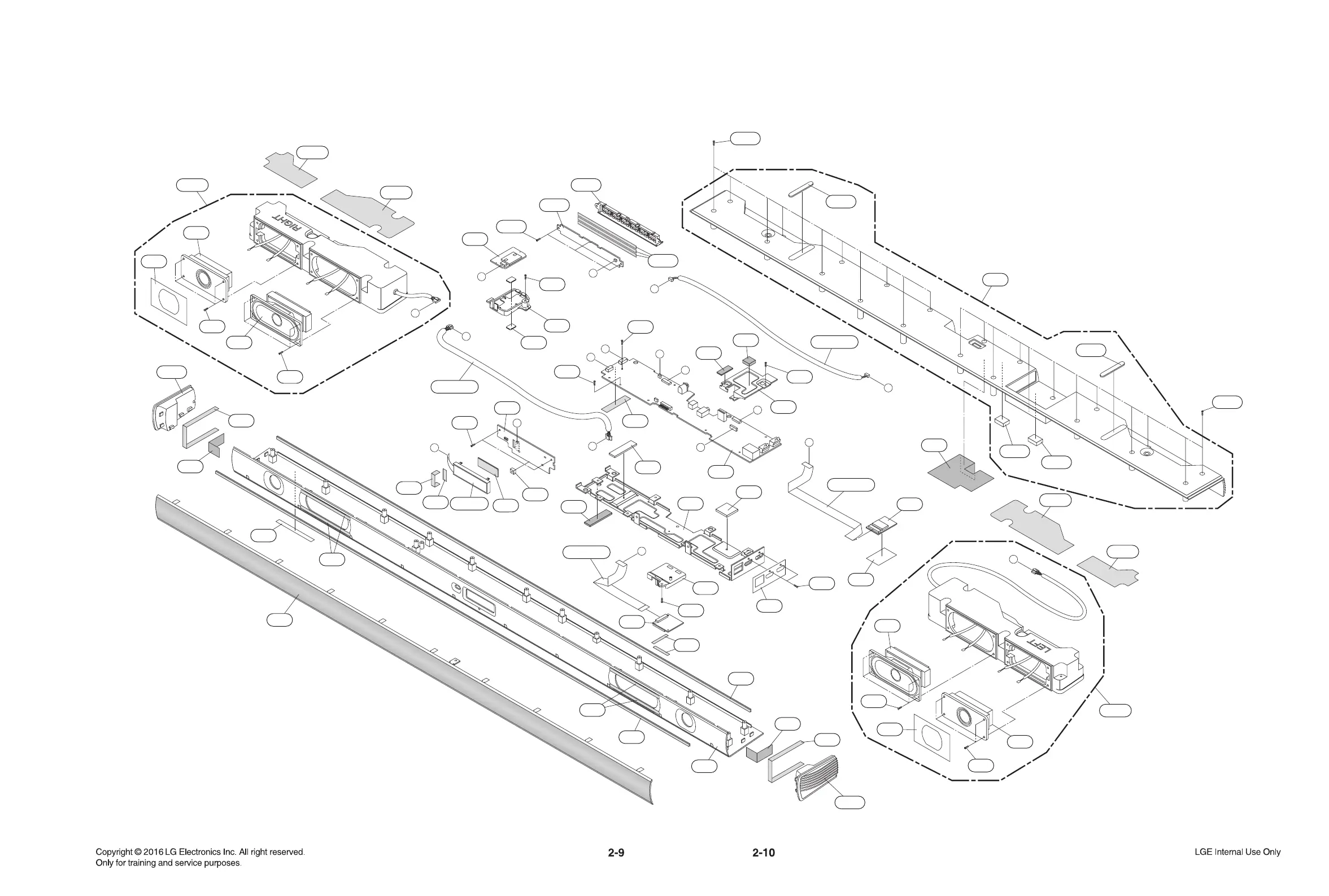 RIGHT

LEFT

Copyright © 2016 LG Electronics Inc. All right reserved.
Only for training and service purposes.

2-9

2-10

LGE Internal Use Only