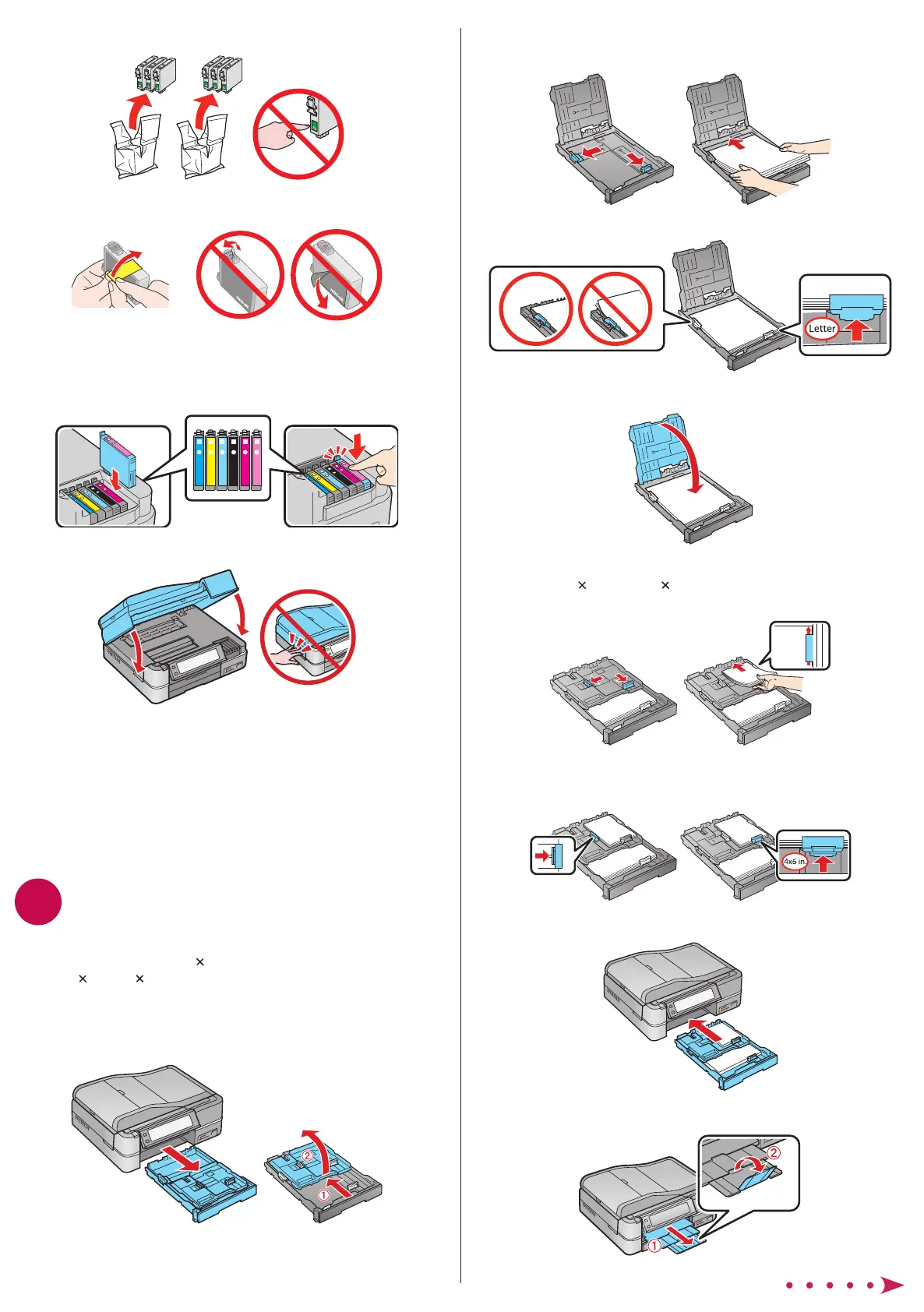 Letter

×   ×

4x6 in.

×
×   ×

2
1

2
1