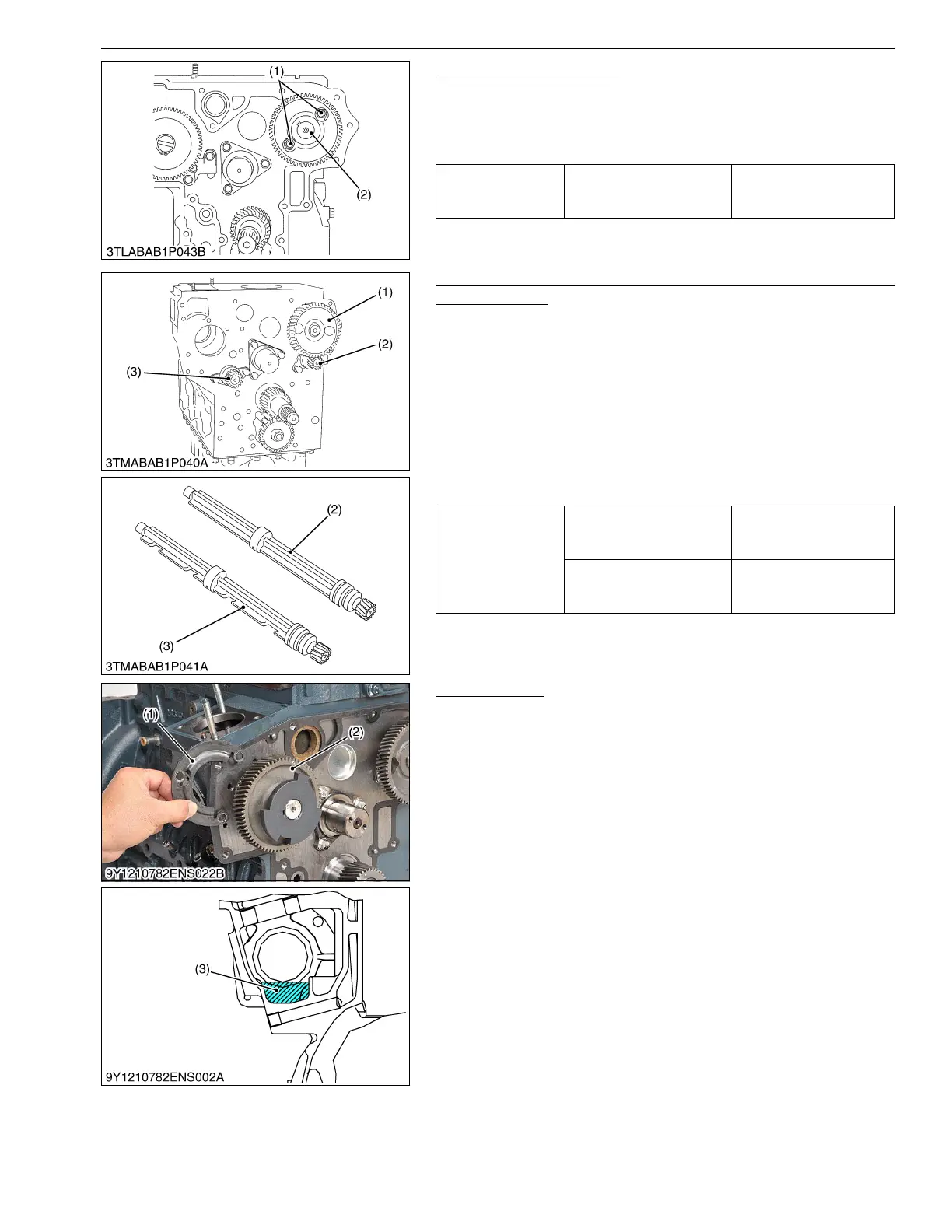 (1)

(2)

3TLABAB1P043B

(1)

(2)

(3)

3TMABAB1P040A

(2)

(3)

3TMABAB1P041A

(1)

(2)

9Y1210782ENS022B

(3)

9Y1210782ENS002A