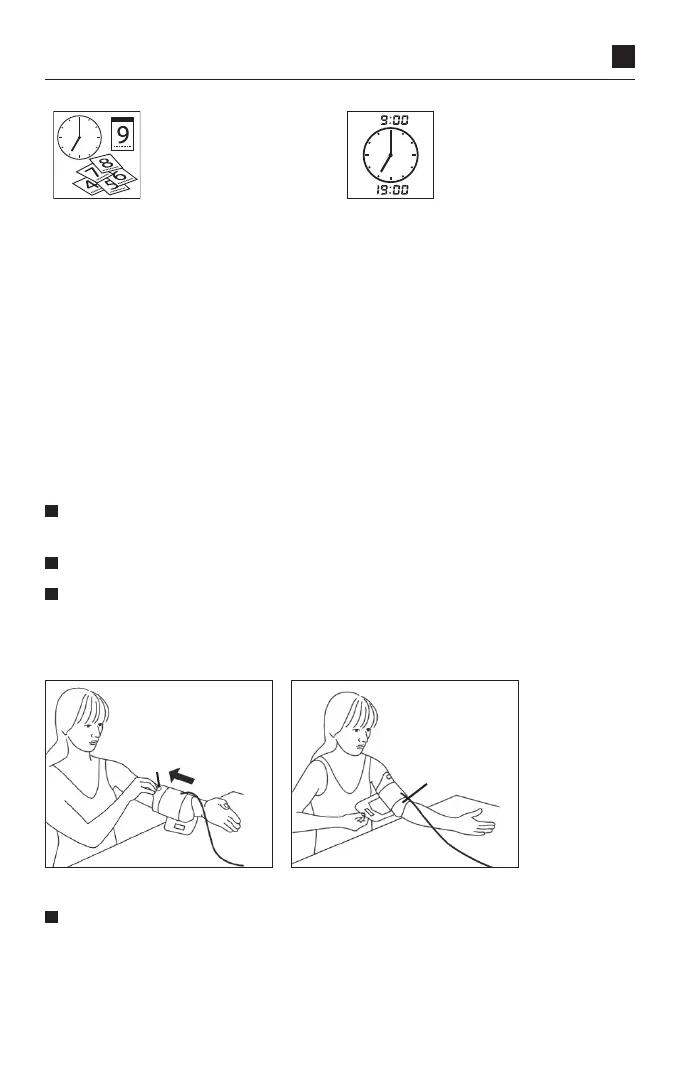 9
7 8
4 5 6
9:00
19:00