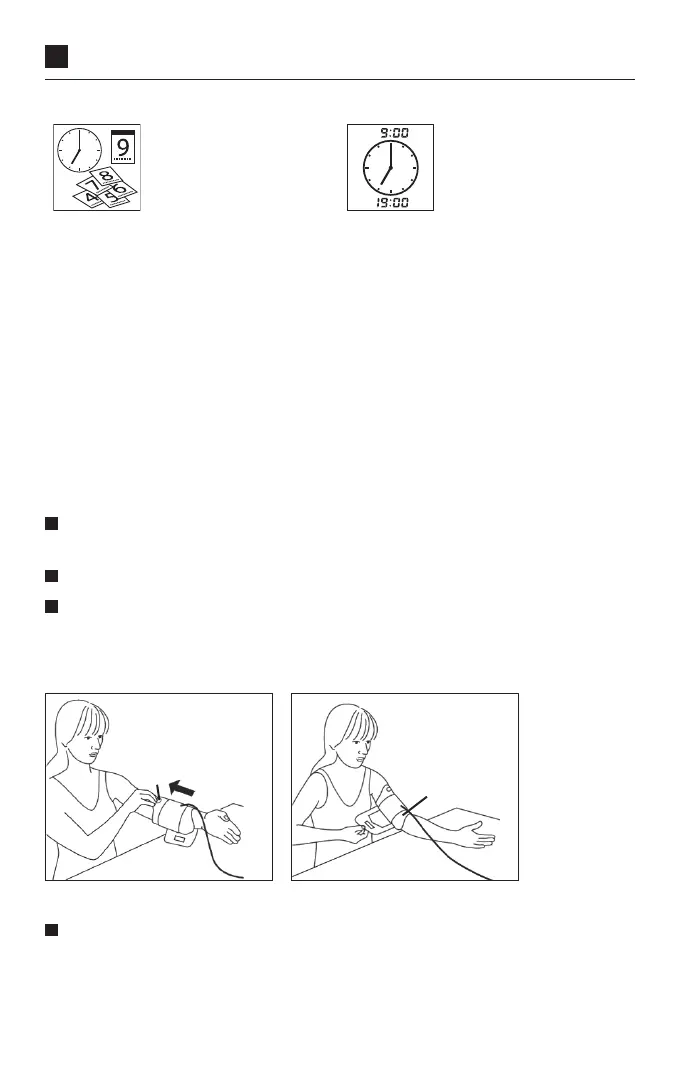 9
7
8
4
5
6
9:00
19:00