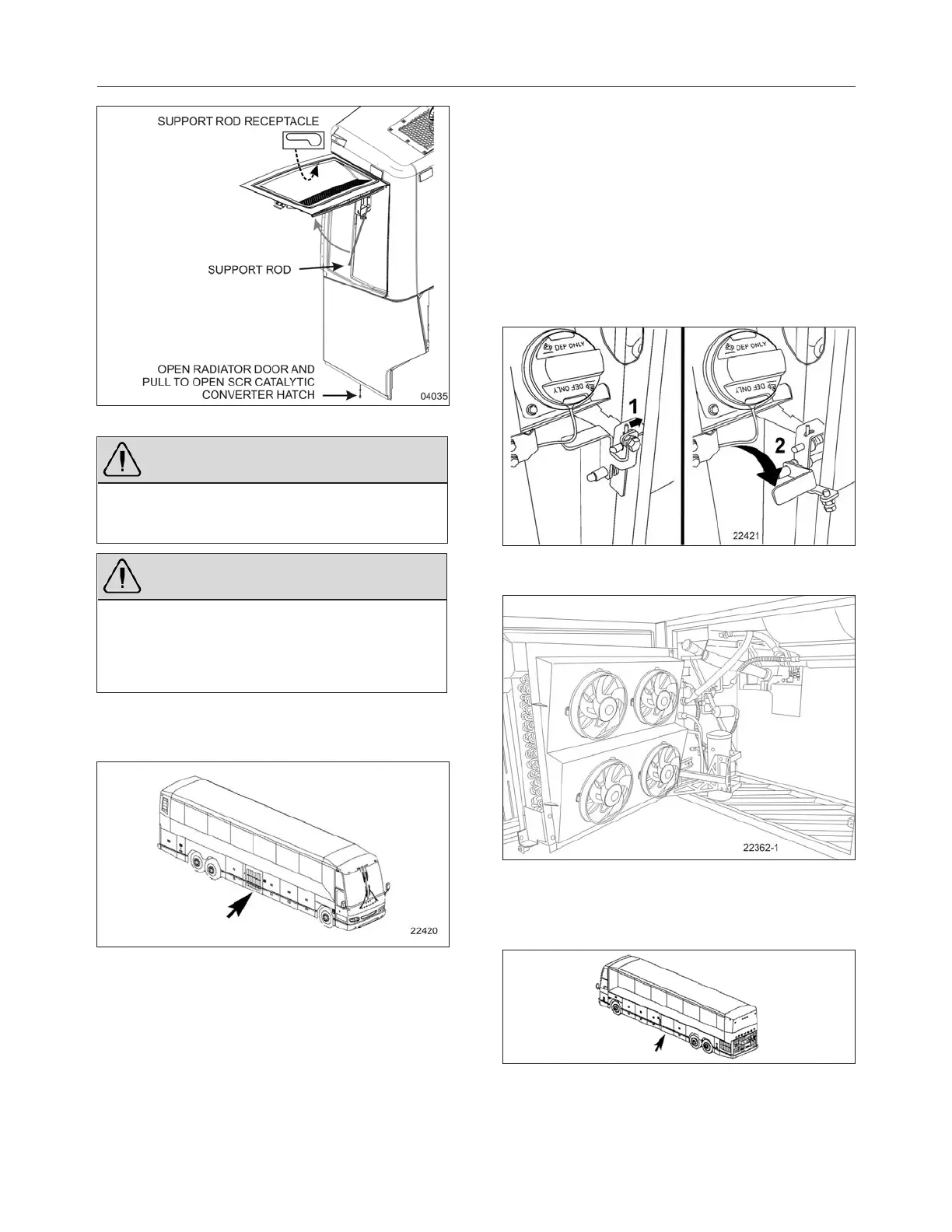 SUPPORT ROD RECEPTACLE

SUPPORT ROD

OPEN RADIATOR DOOR AND PULL TO OPEN SCR CATALYTIC CONVERTER HATCH

04035

22420

DEF ONLY

DEF ONLY

1

DEF ONLY

DEF ONLY

2

22421

22362-1