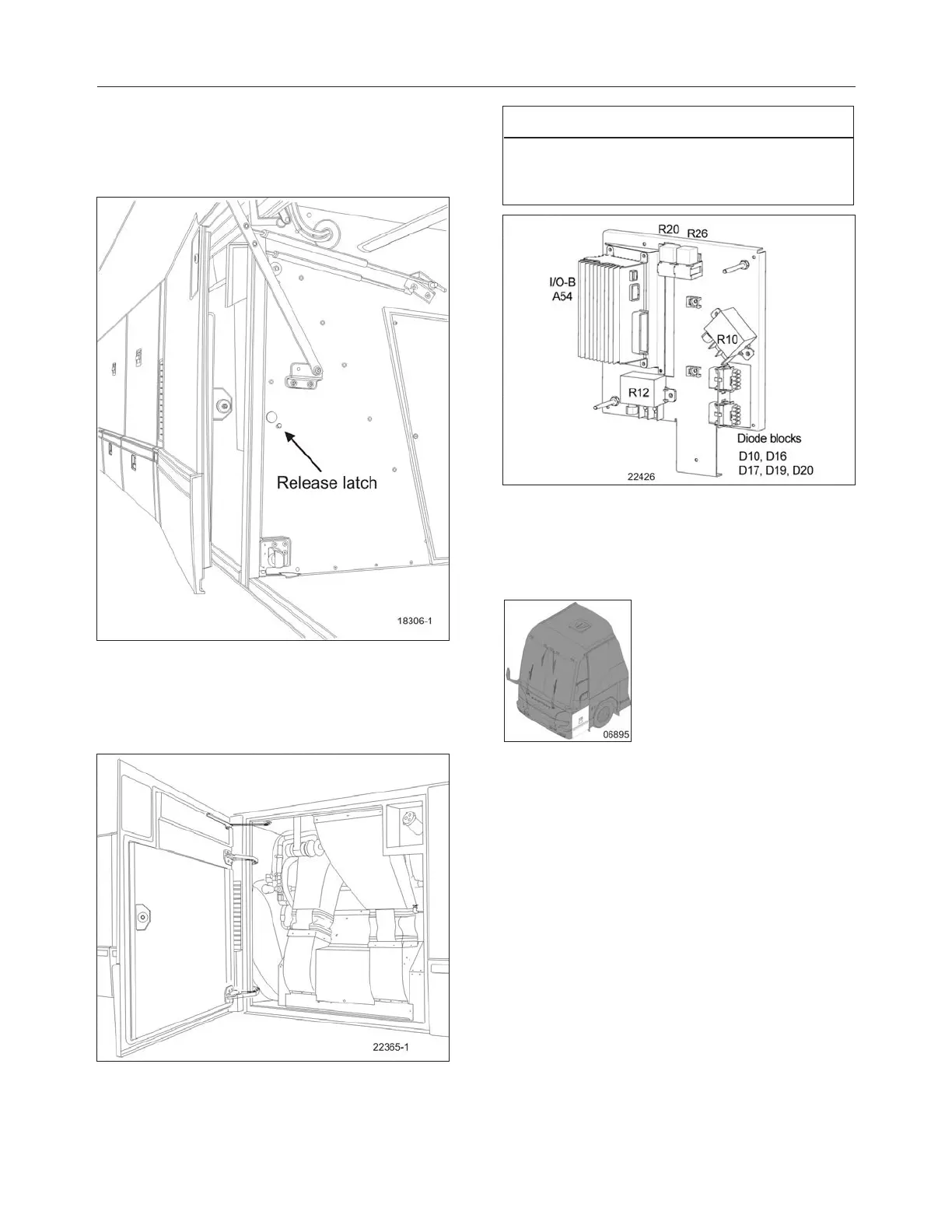 Release latch

18306-1

22365-1

R20 R26

I/O-B
A54

R10

R12

Diode blocks
D10, D16
D17, D19, D20

22426

06895