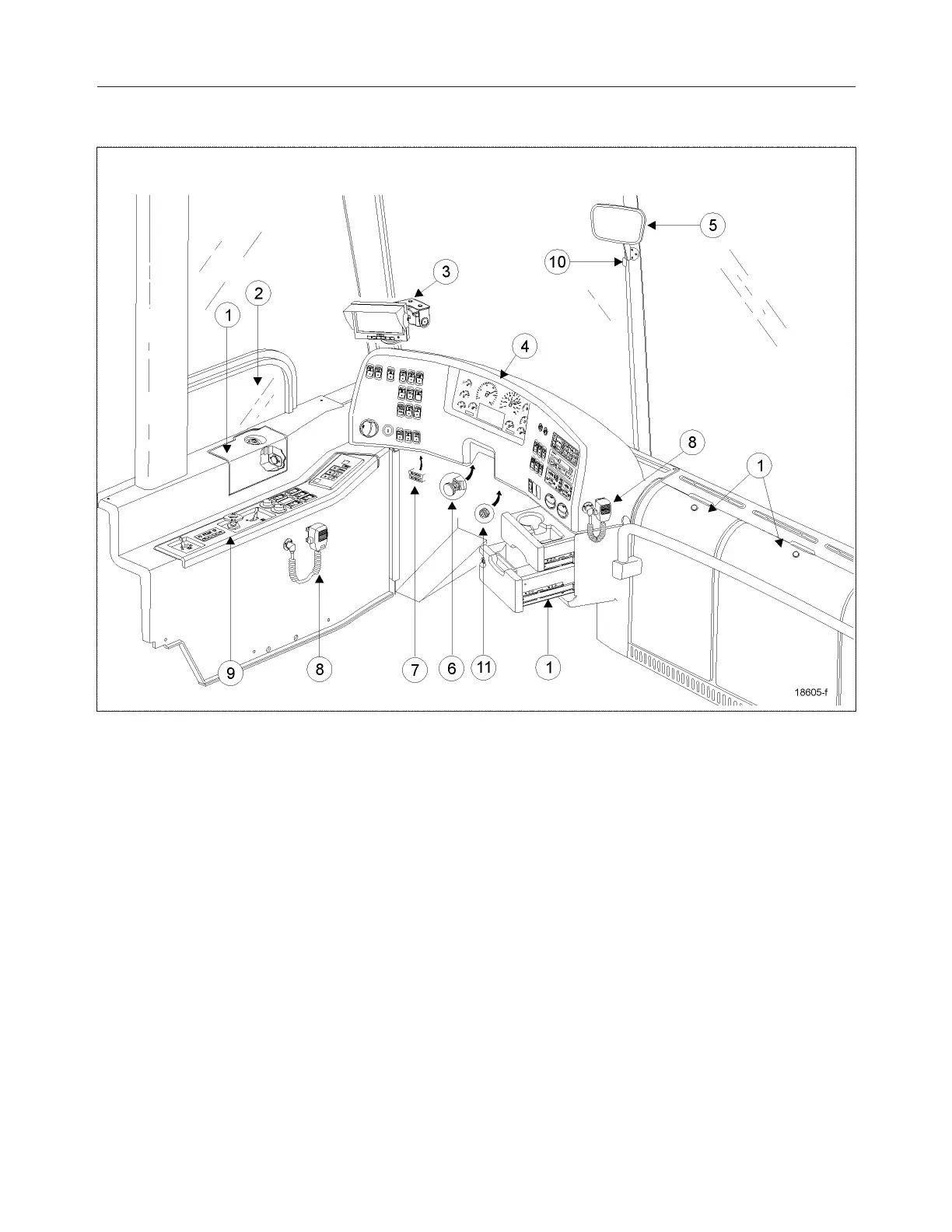 5

10

3

2

1

4

8

1

9

8

7

6

11

1

18605-f