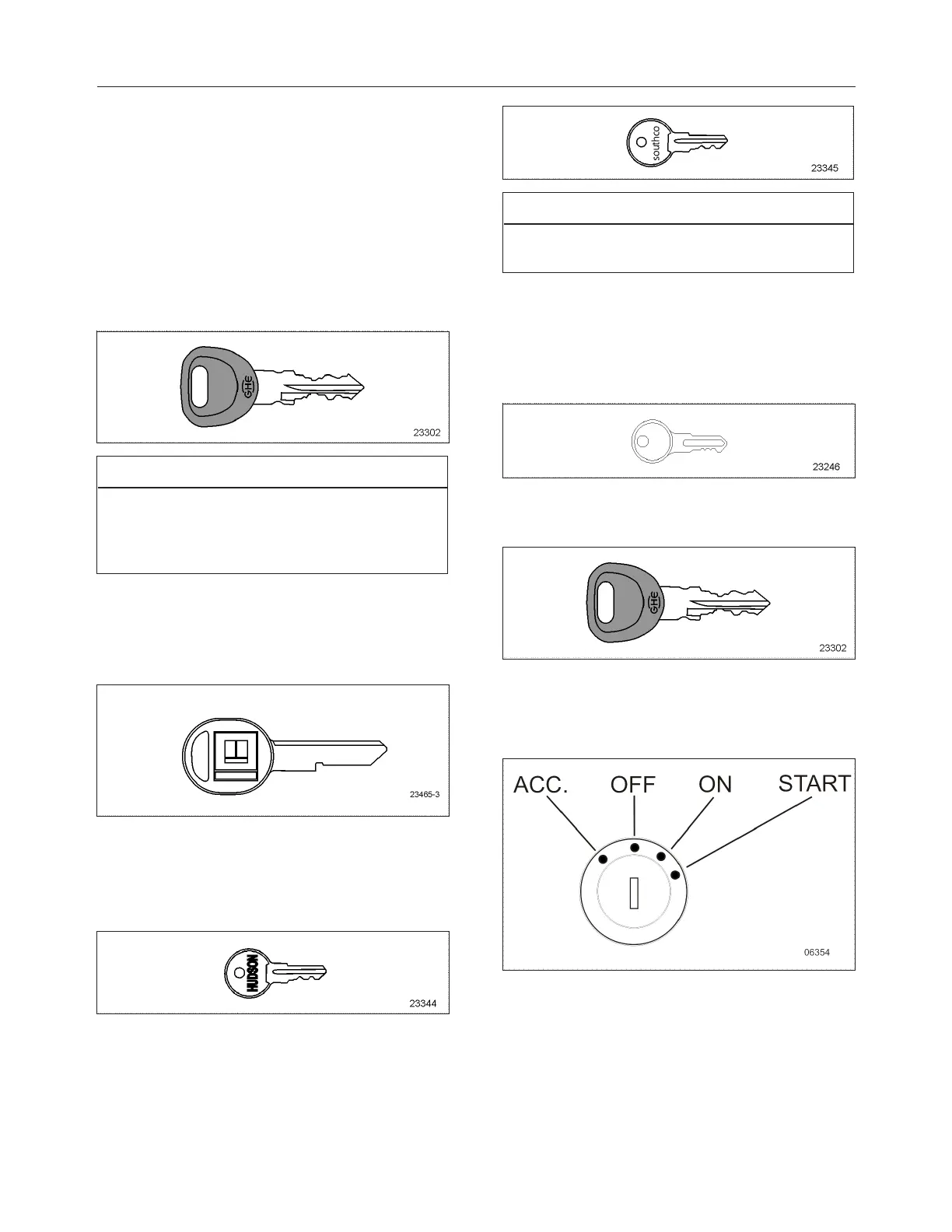 GHE

23302

23465-3

HUDSON

23344

southco

23345

23246

GHE

23302

ACC.

OFF

ON

START

06354