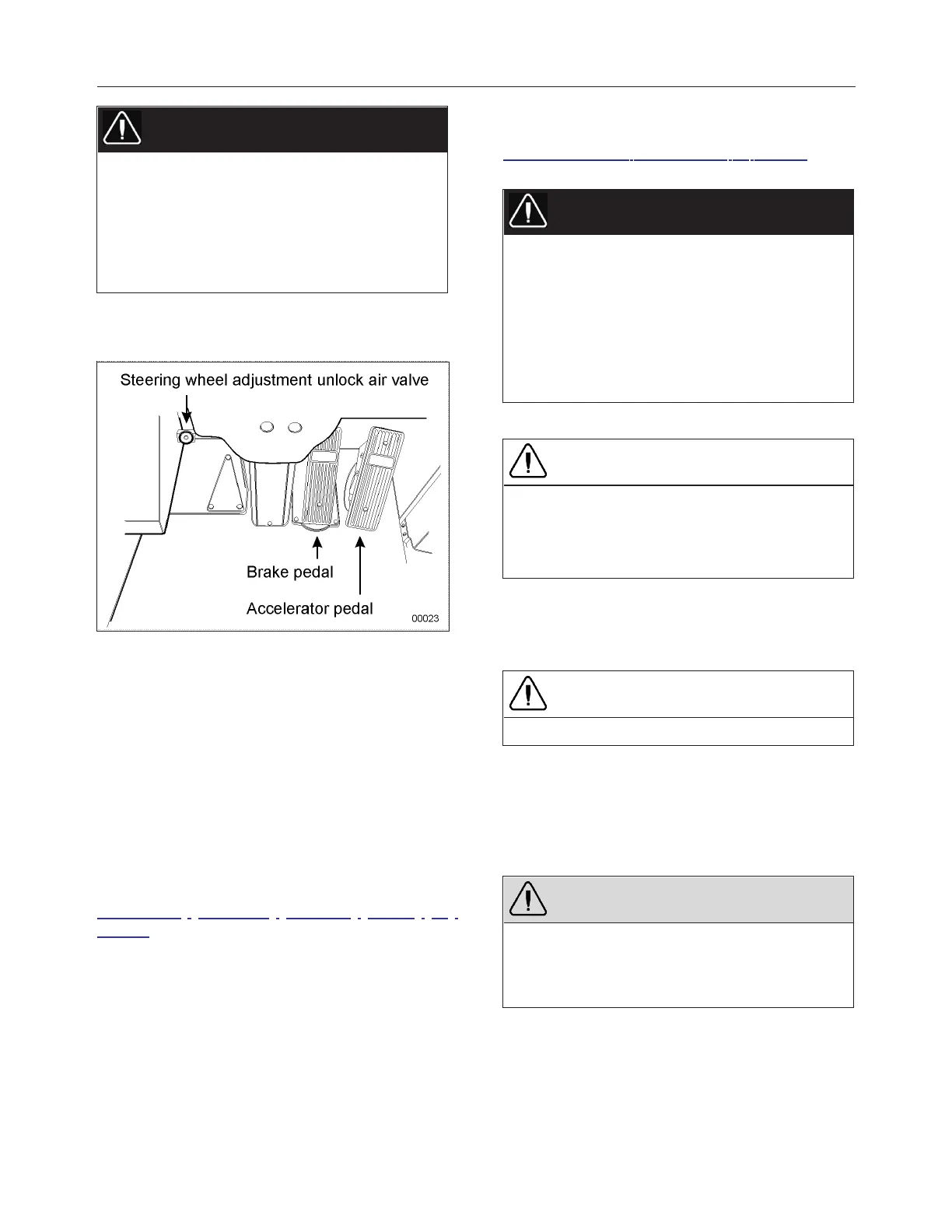 Steering wheel adjustment unlock air valve

Brake pedal

Accelerator pedal

00023