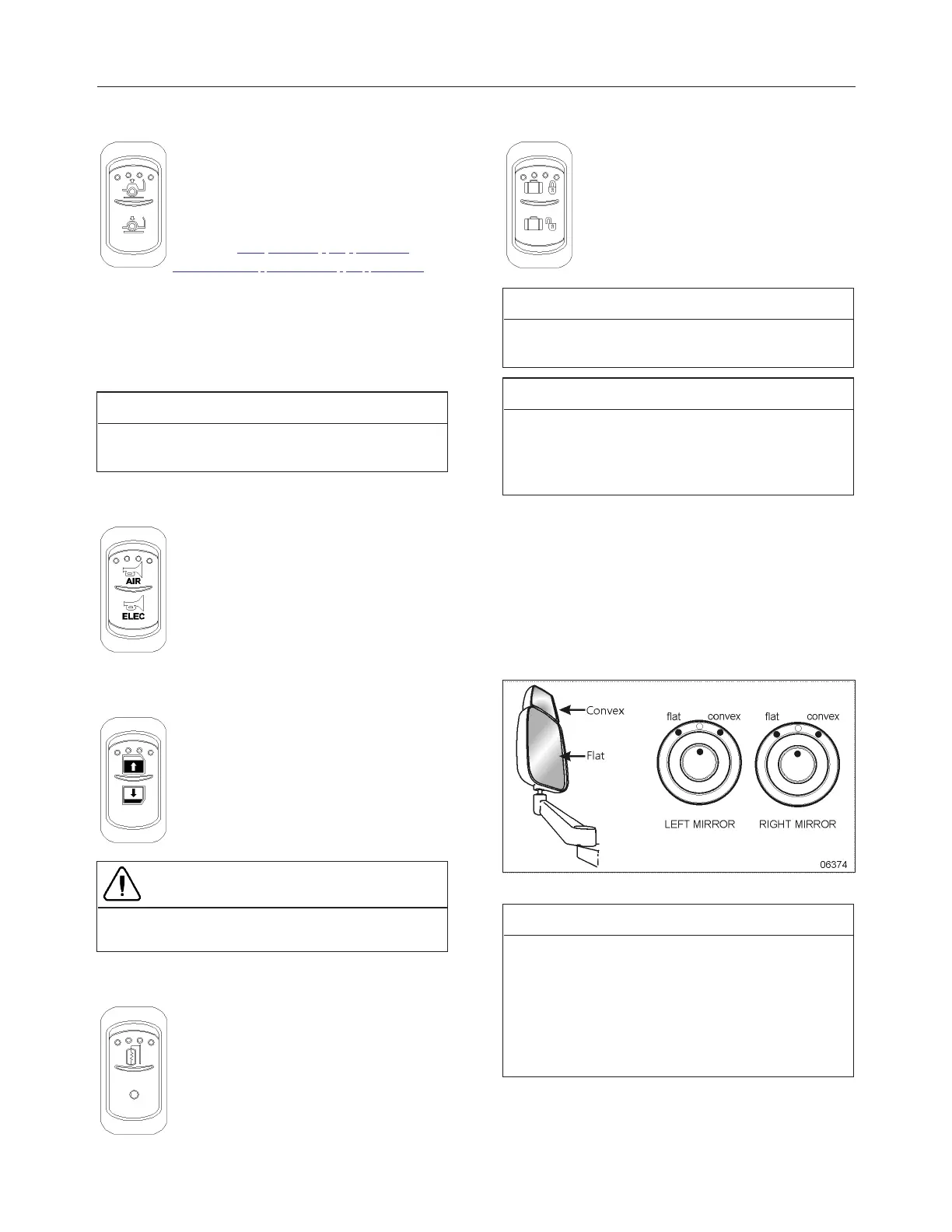 AIR
ELEC

Convex
Flat
flat convex
flat convex
LEFT MIRROR
RIGHT MIRROR
06374