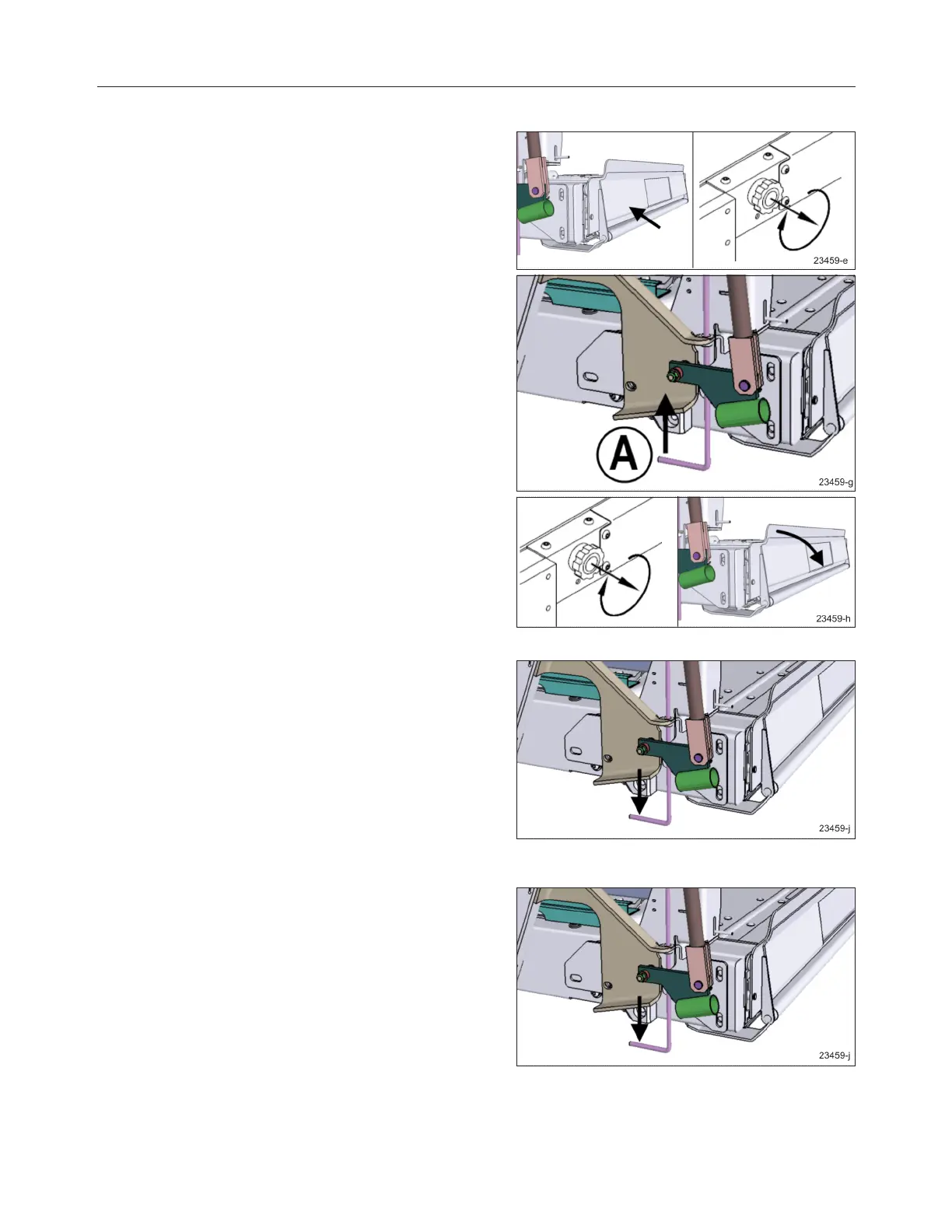 23459-e

A

23459-g

23459-h

23459-j

23459-j