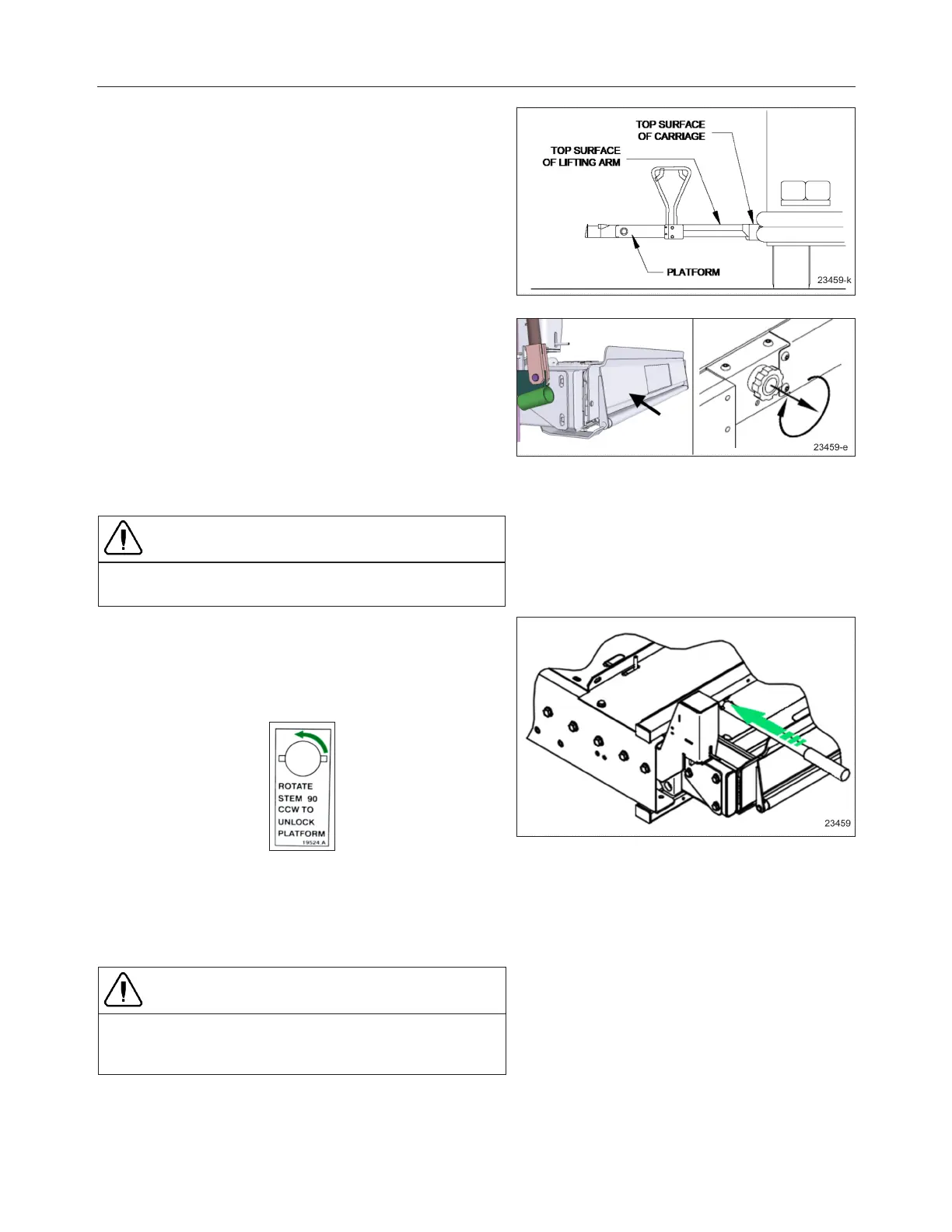 TOP SURFACE OF CARRIAGE
TOP SURFACE OF LIFTING ARM
PLATFORM
23459-k

23459-e

ROTATE STEM 90 CCW TO UNLOCK PLATFORM
19524 A

23459