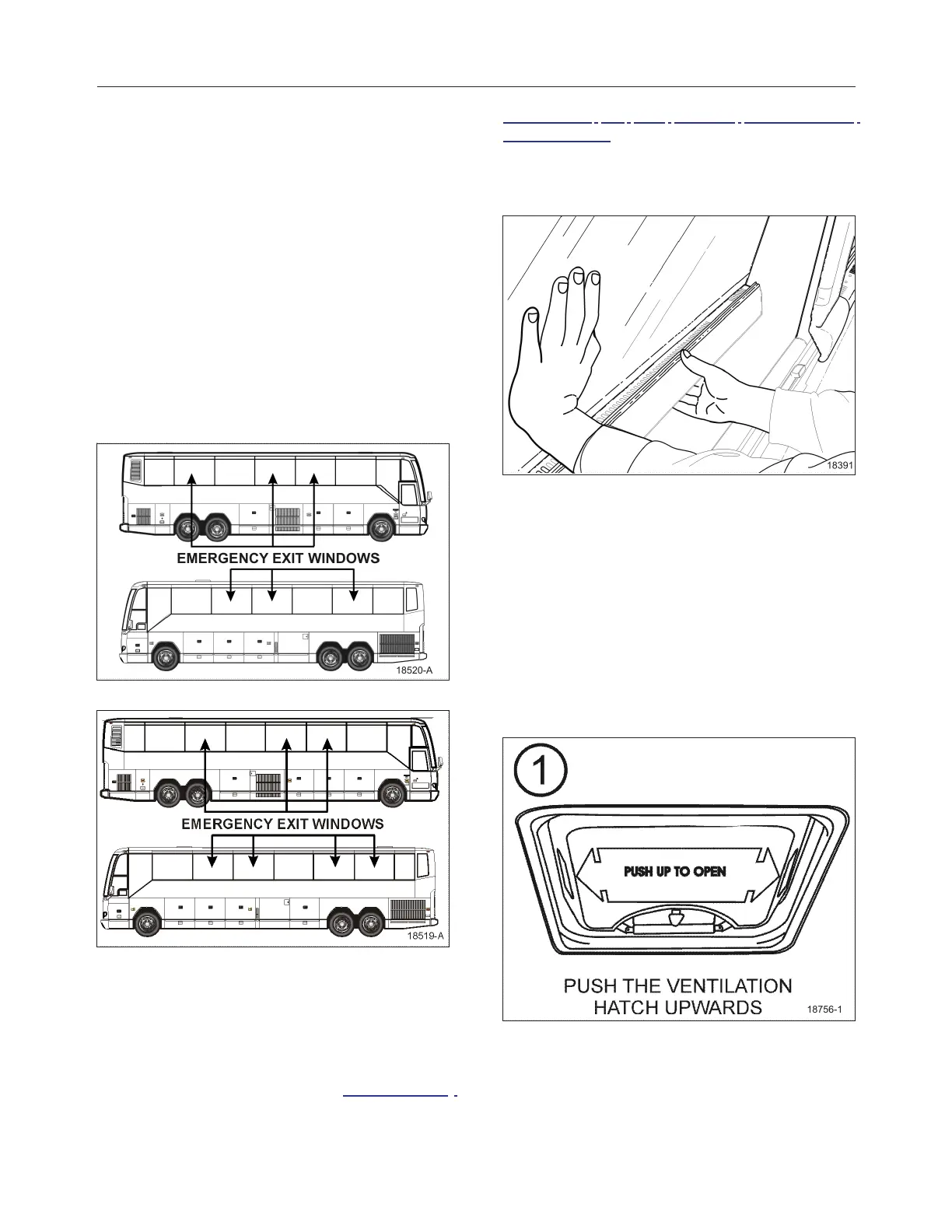 EMERGENCY EXIT WINDOWS

18520-A

EMERGENCY EXIT WINDOWS

18519-A

18391

1

PUSH UP TO OPEN

PUSH THE VENTILATION HATCH UPWARDS

18756-1