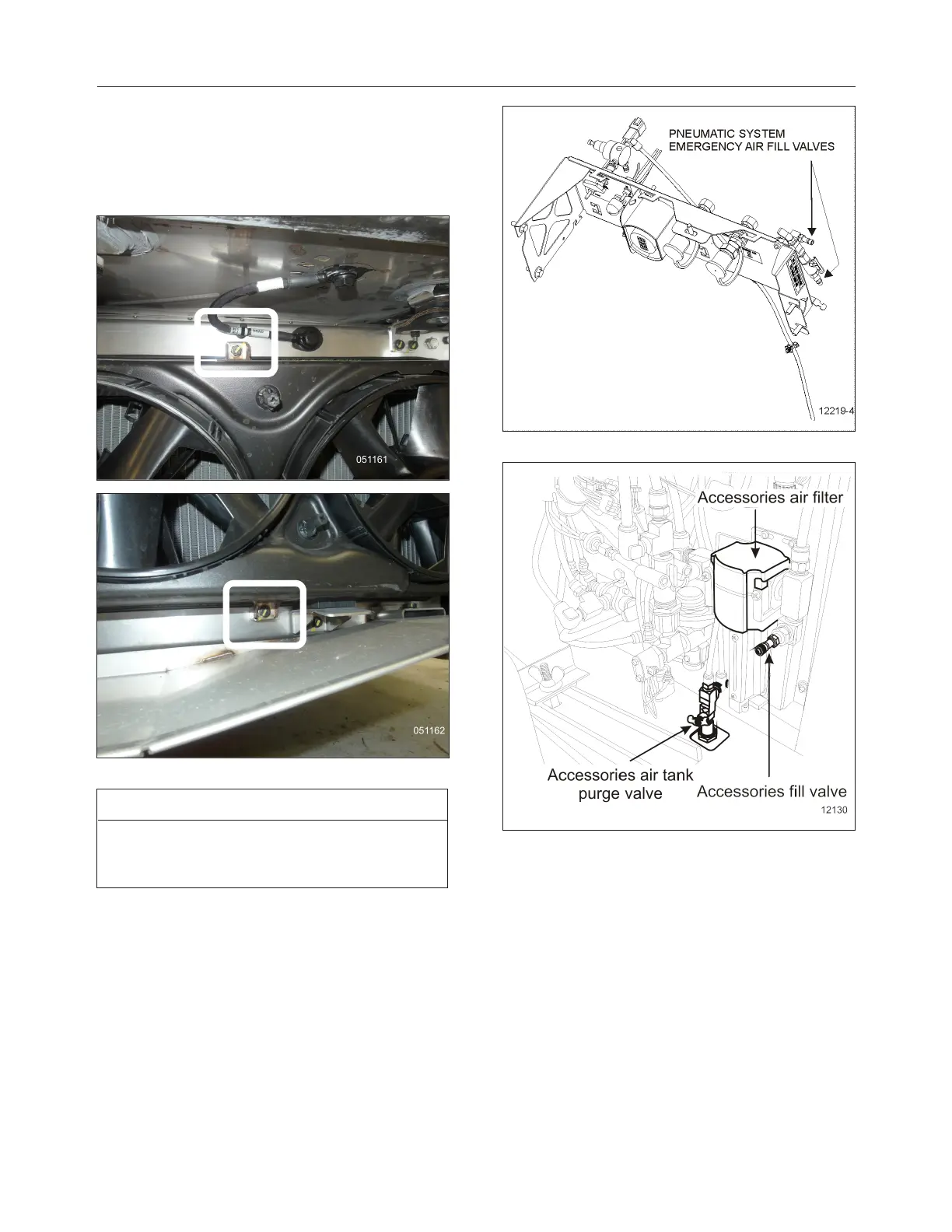 051161

051162

PNEUMATIC SYSTEM
EMERGENCY AIR FILL VALVES

12219-4

Accessories air filter

Accessories air tank purge valve

Accessories fill valve

12130