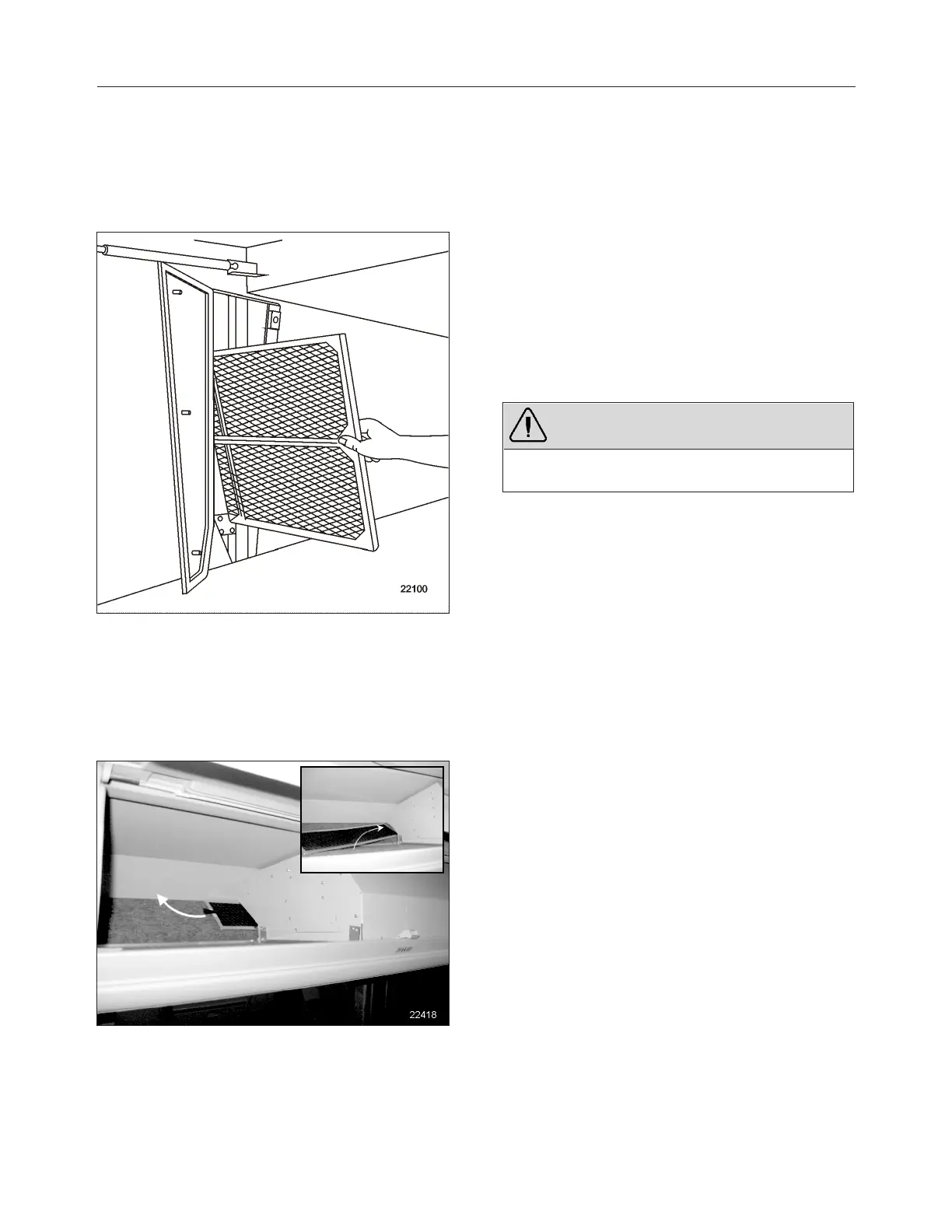 22100

22418