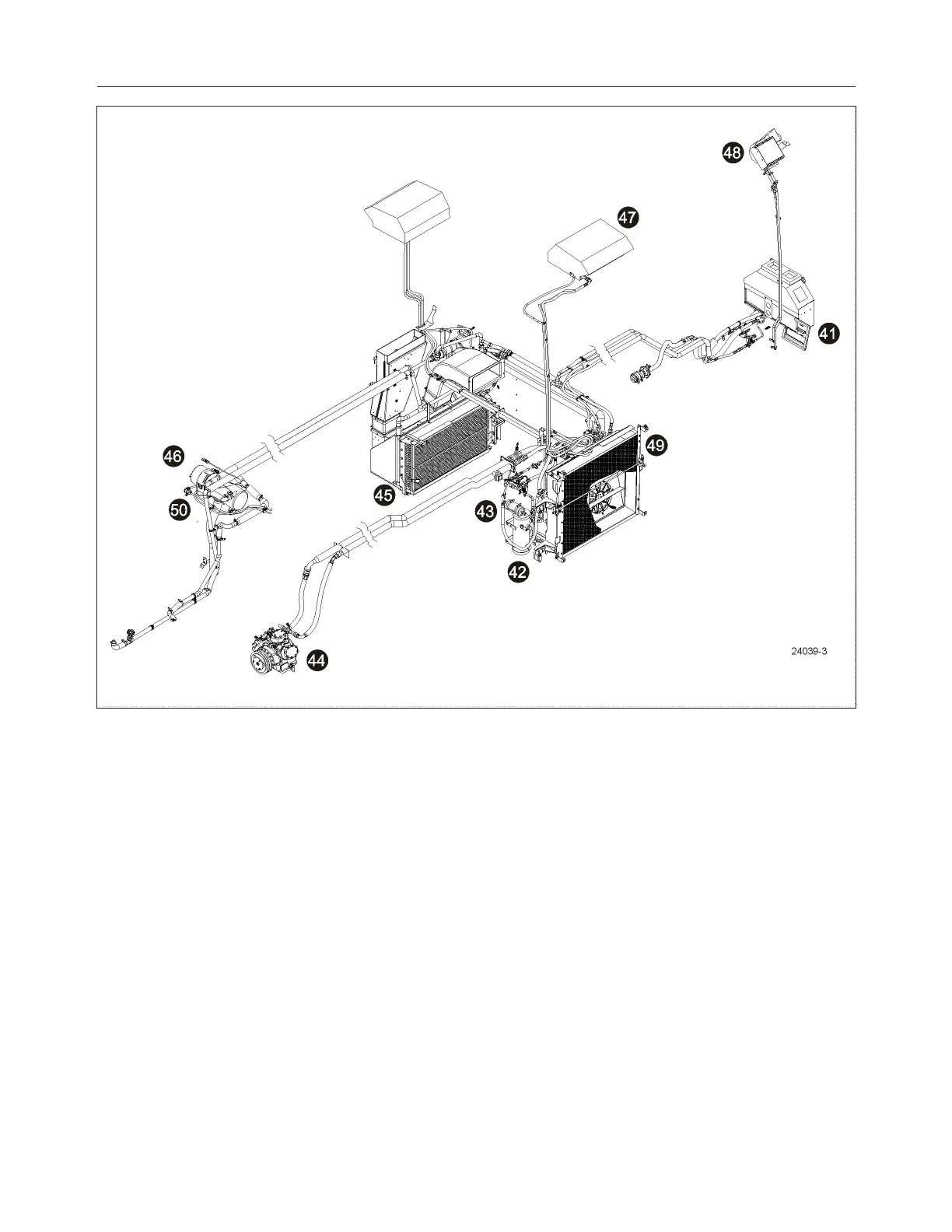 48

47

41

46

49

45

50

43

42

44

24039-3