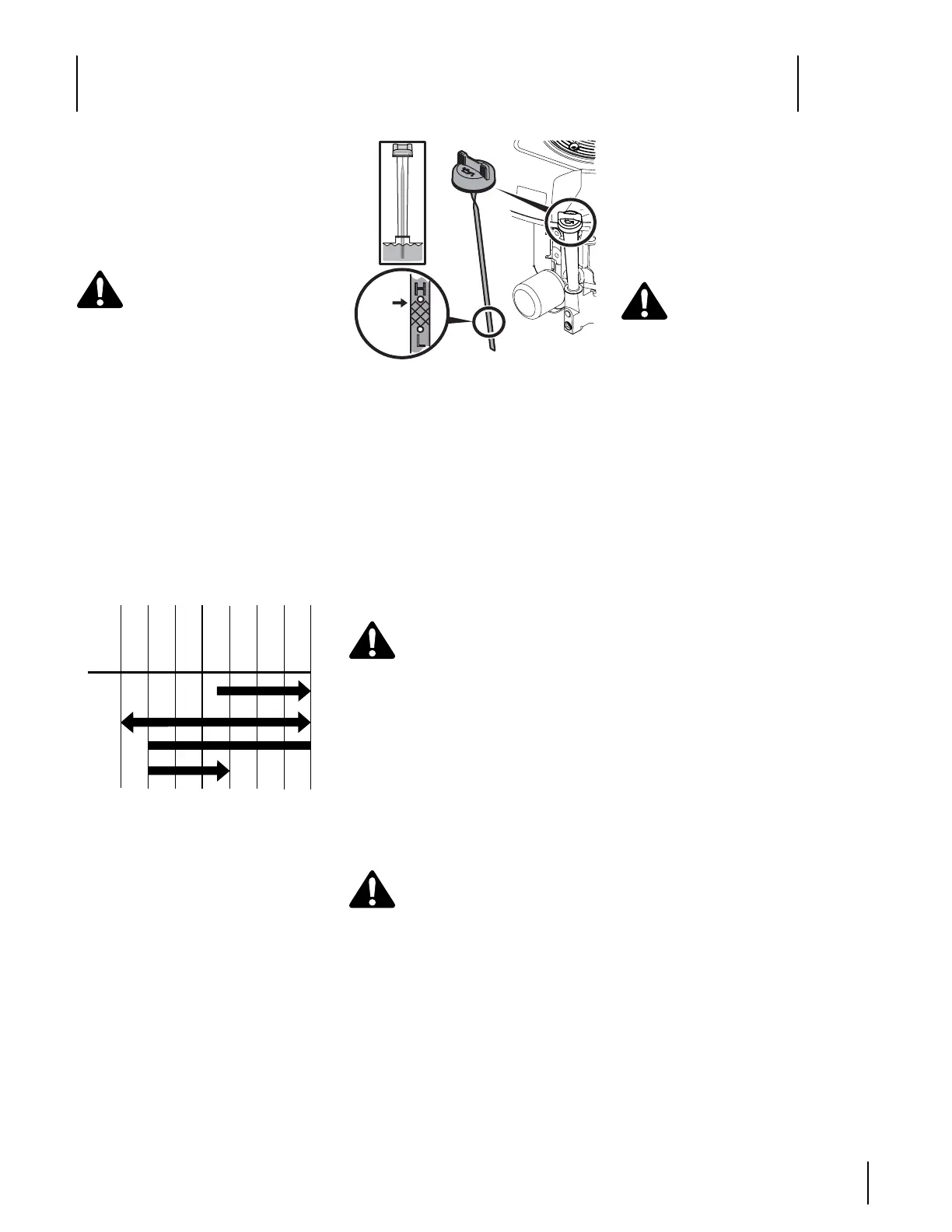 H
L