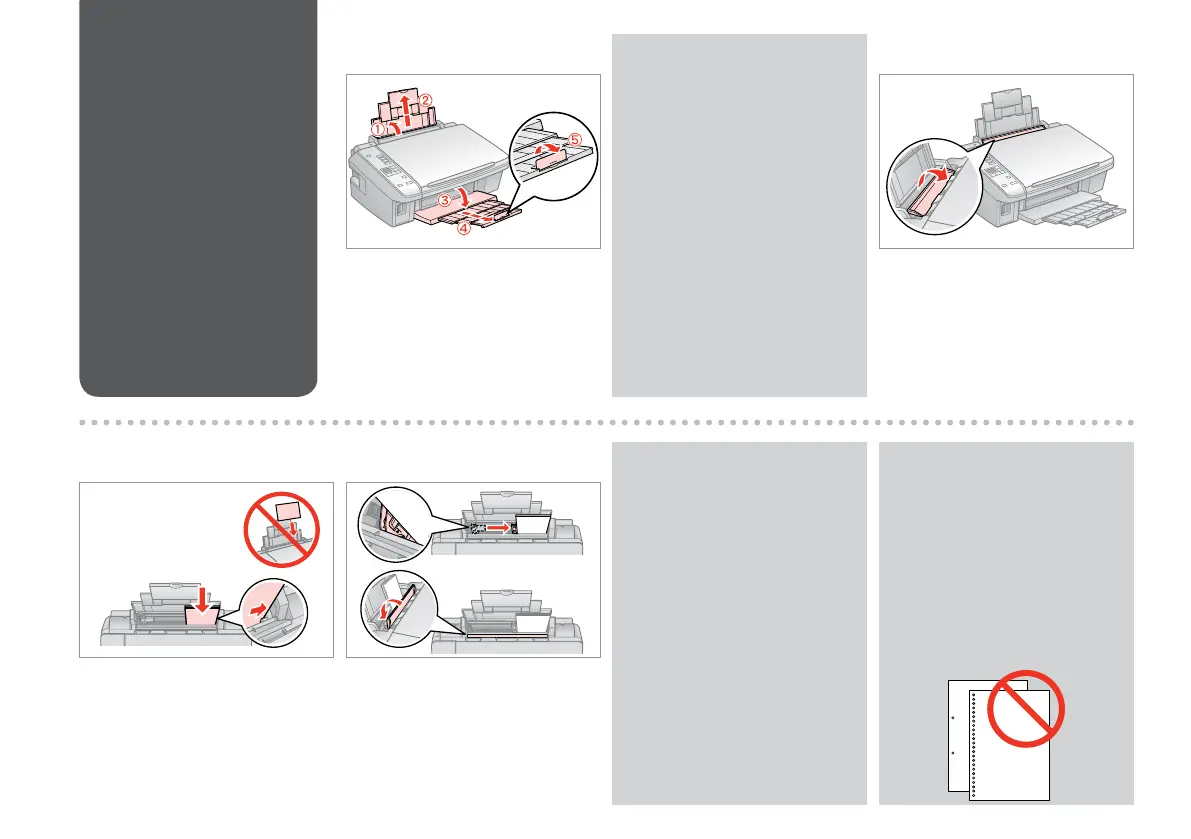 ①
②
③
④
⑤