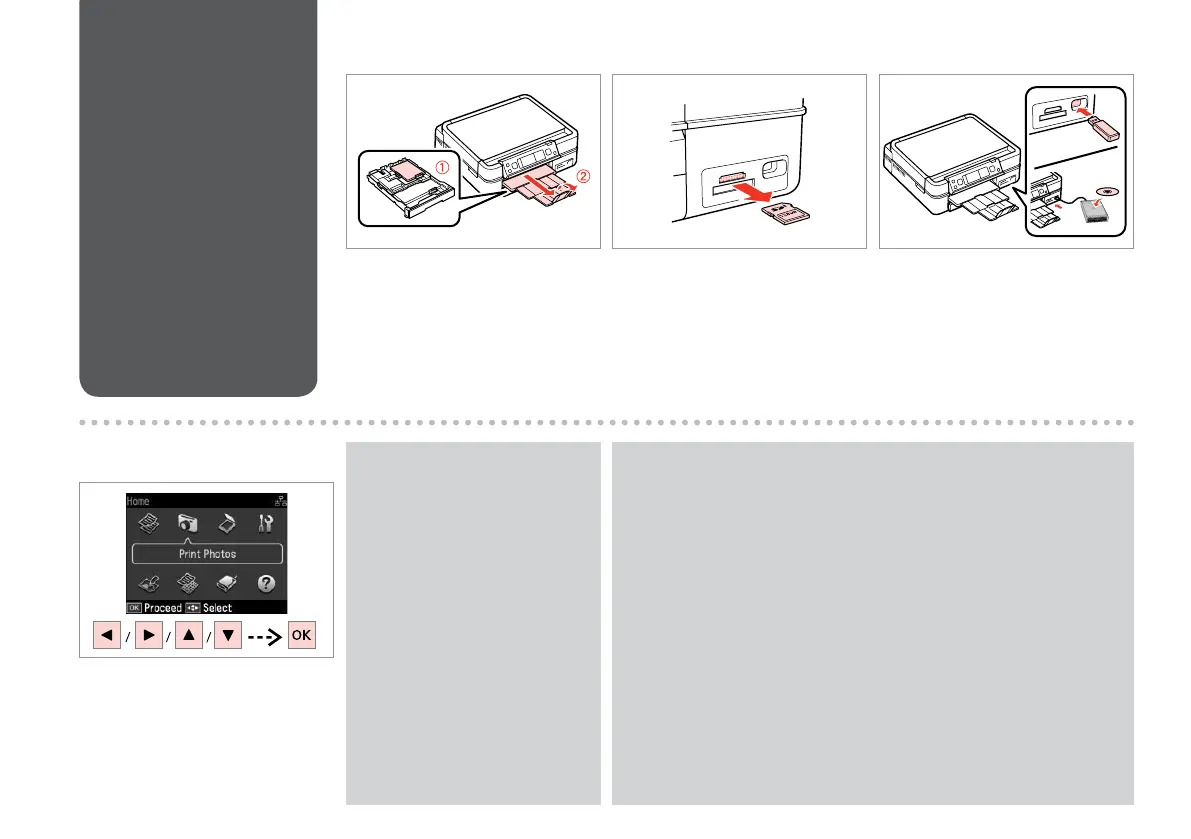 ①
②

Home
Print Photos
OK Proceed Select

/ / / OK