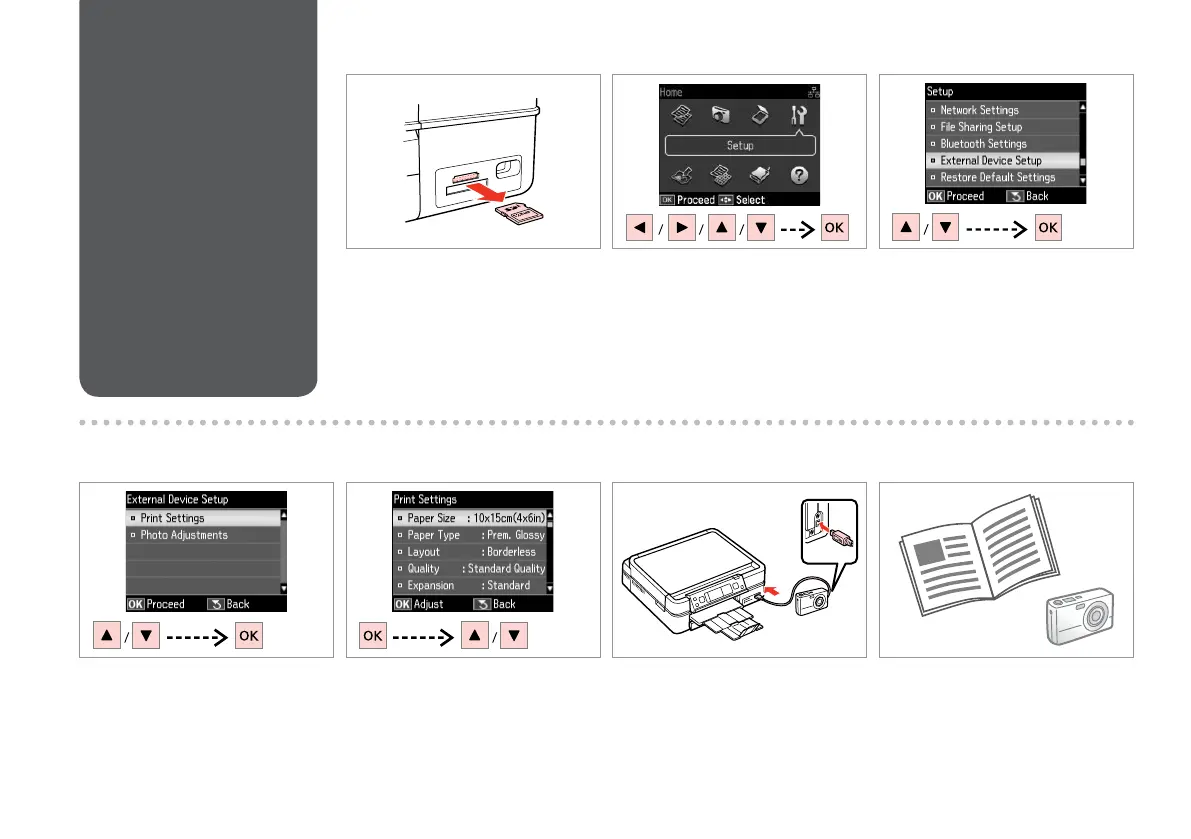 Home

Setup

OK Proceed Select

/ / / OK

Setup
Network Settings
File Sharing Setup
Bluetooth Settings
External Device Setup
Restore Default Settings
OK Proceed Back

/ OK

External Device Setup
Print Settings
Photo Adjustments
OK Proceed Back

/ OK

Print Settings
Paper Size : 10x15cm(4x6in)
Paper Type : Prem. Glossy
Layout : Borderless
Quality : Standard Quality
Expansion : Standard
OK Adjust Back

OK /