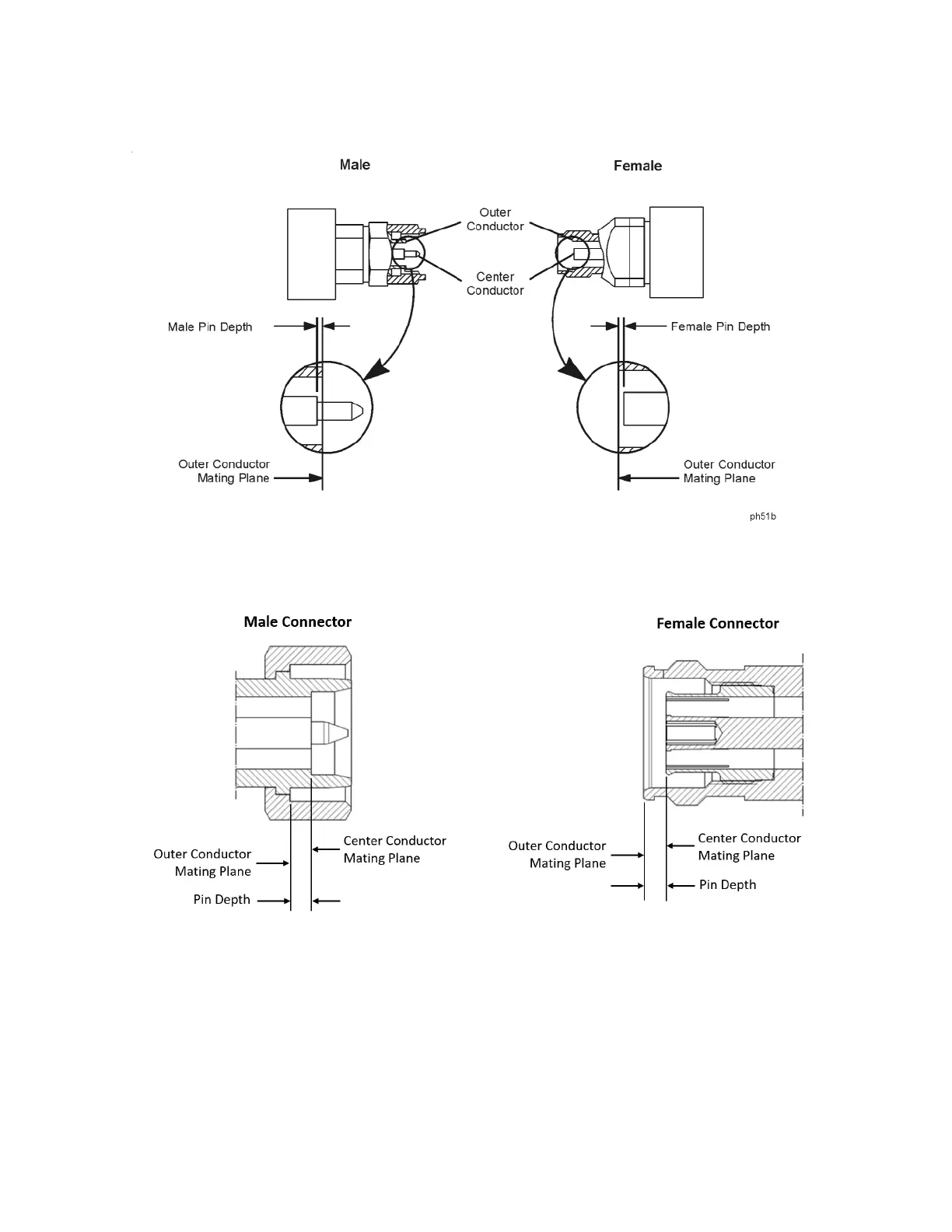 Male

Female

Outer Conductor

Center Conductor

Male Pin Depth

Female Pin Depth

Outer Conductor Mating Plane

Outer Conductor Mating Plane

ph51b

Male Connector

Female Connector

Outer Conductor Mating Plane

Center Conductor Mating Plane

Pin Depth

Outer Conductor Mating Plane

Center Conductor Mating Plane

Pin Depth