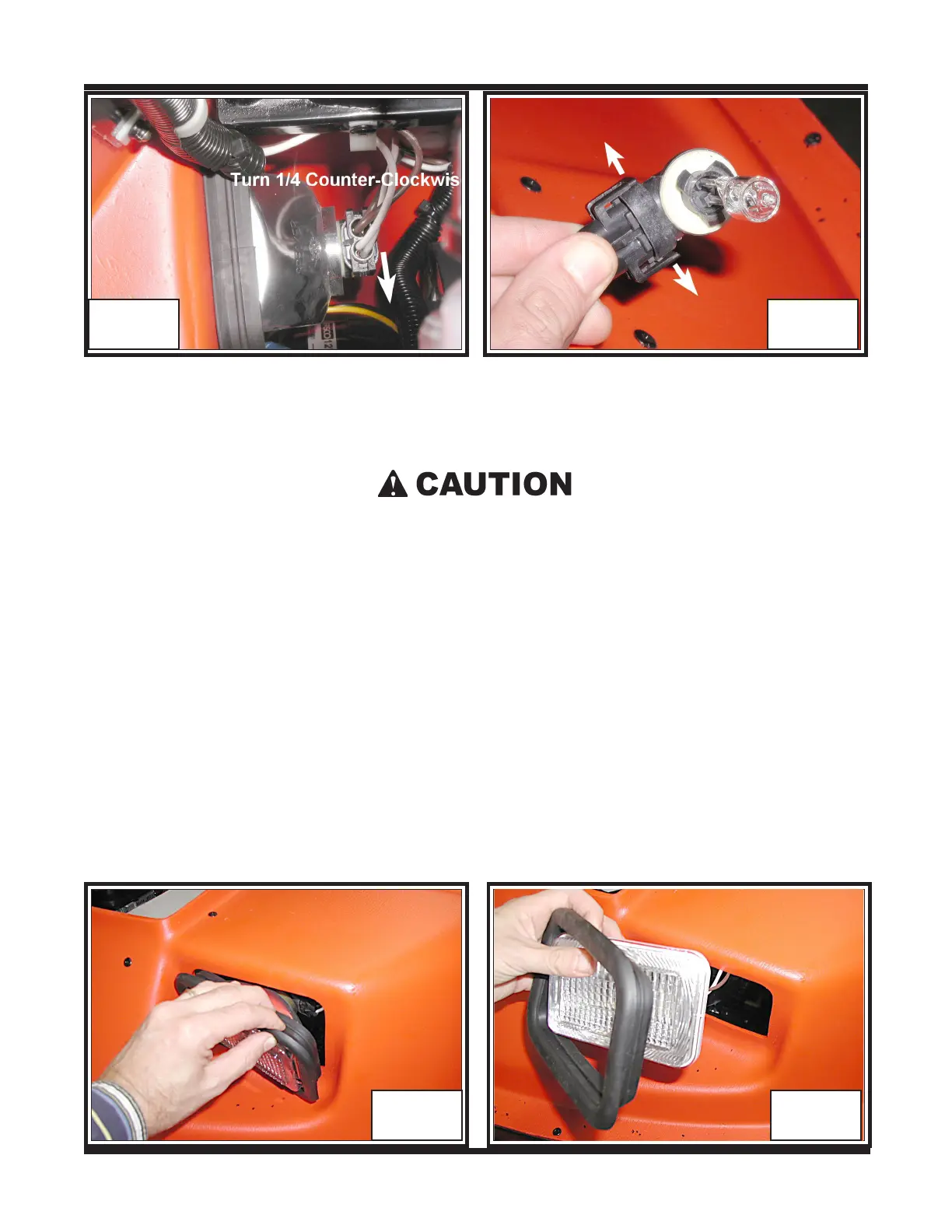 Turn 1/4 Counter-Clockwis

CAUTION