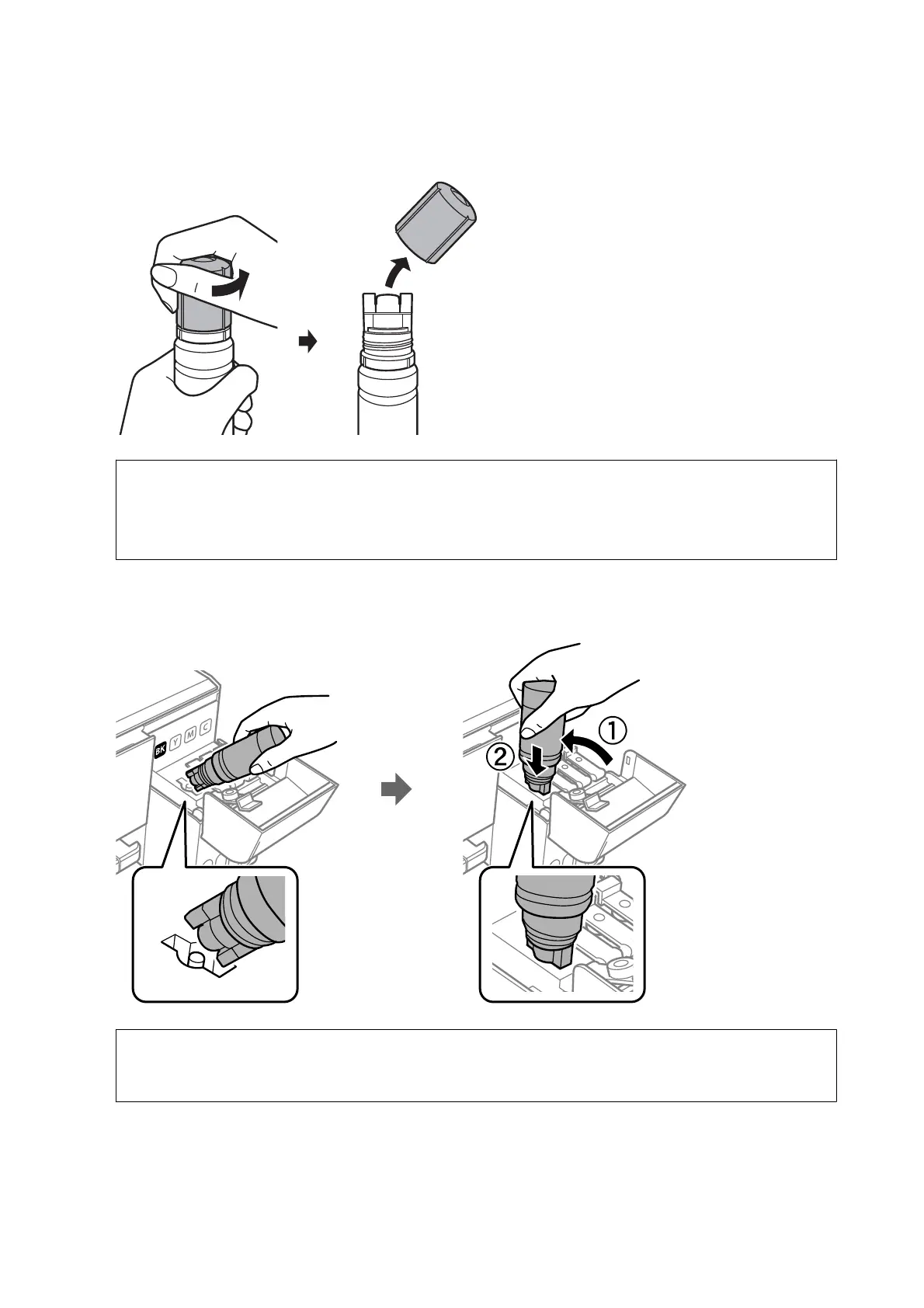 BK Y M C

①
②