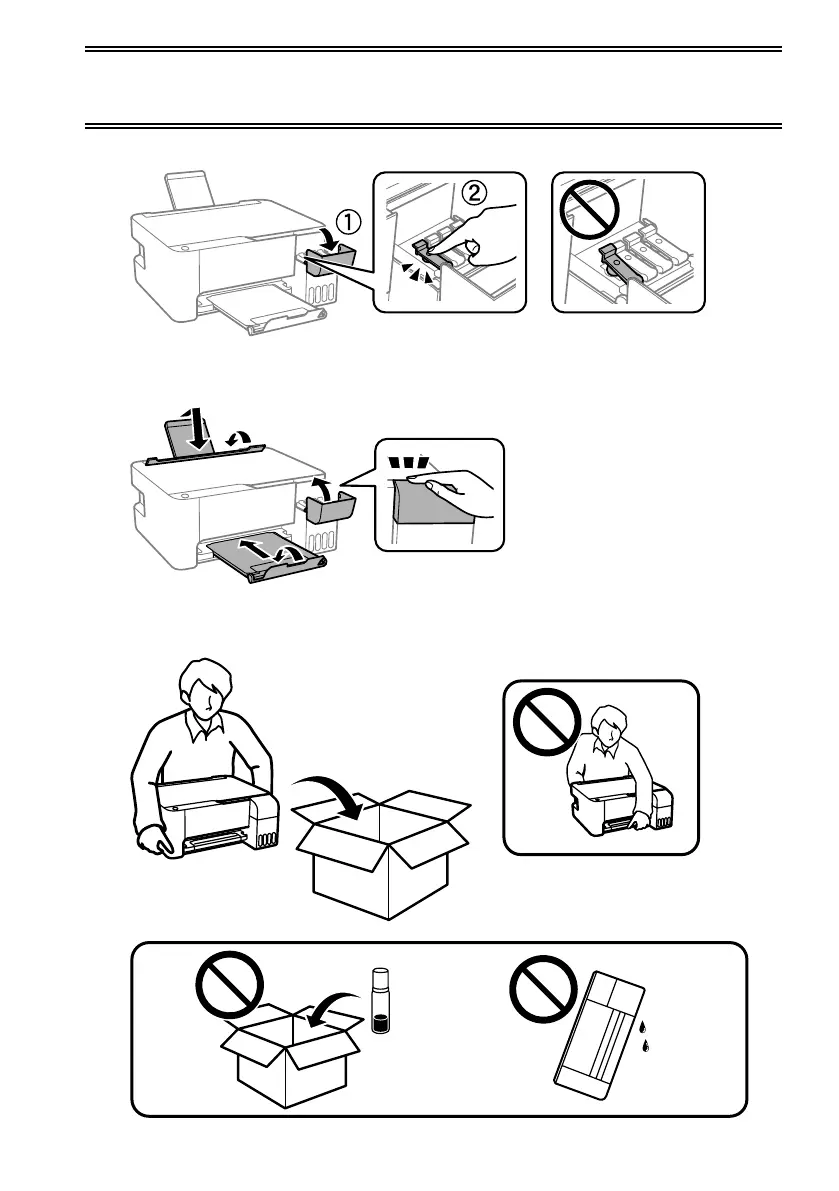 ①

②