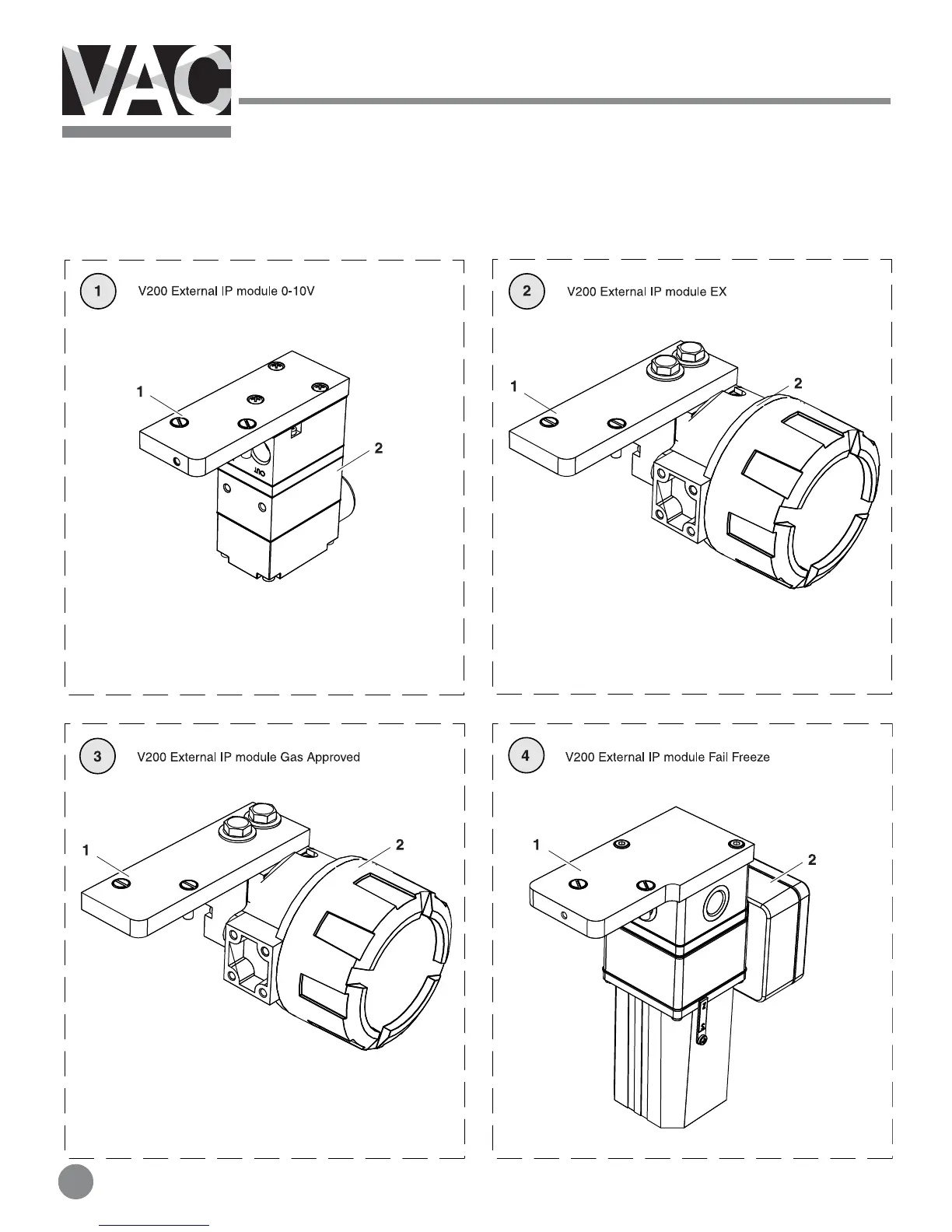 VAC

1 V200 External IP module 0-10V

1

2

OUT

2 V200 External IP module EX

1

2

3 V200 External IP module Gas Approved

1

2

4 V200 External IP module Fail Freeze

1

2