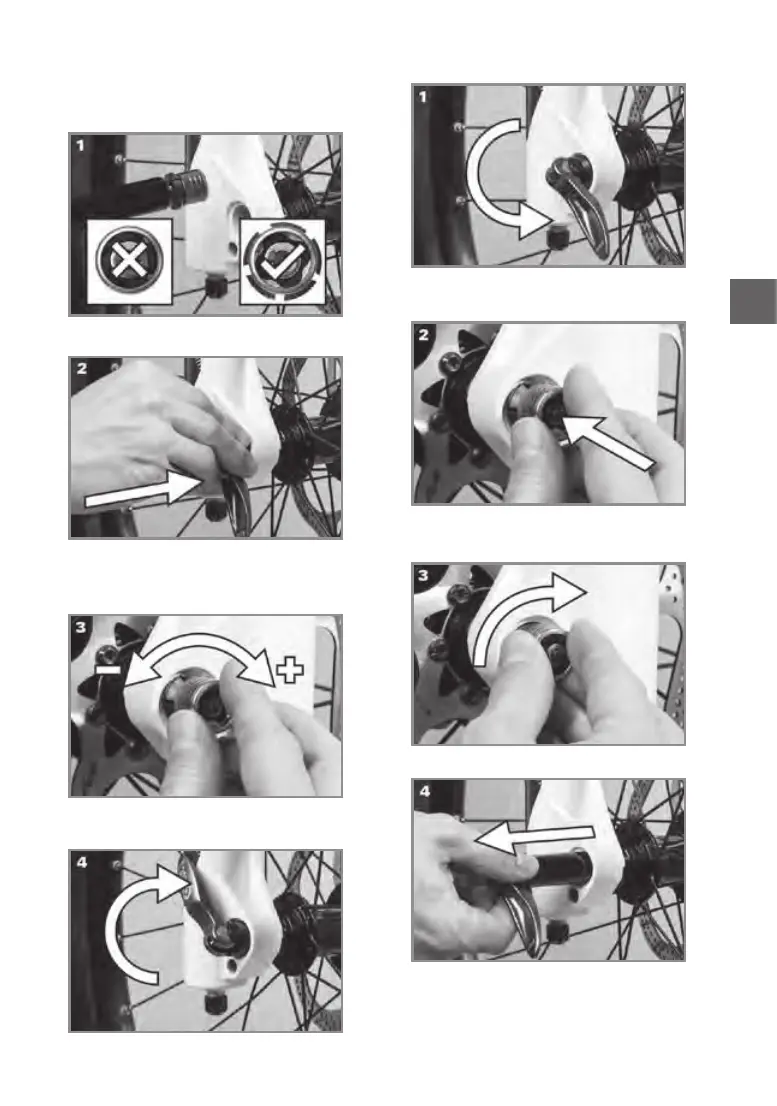 1

2

3

4

1

2

3

4