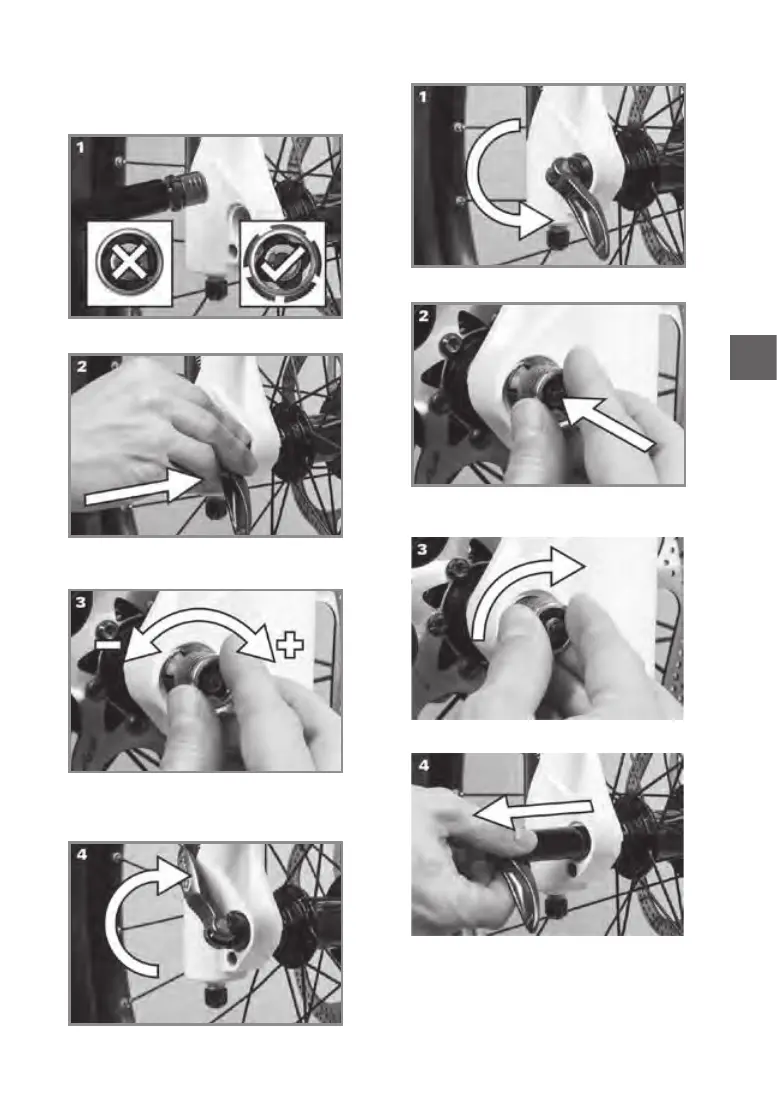 1

2

3

4

1

2

3

4