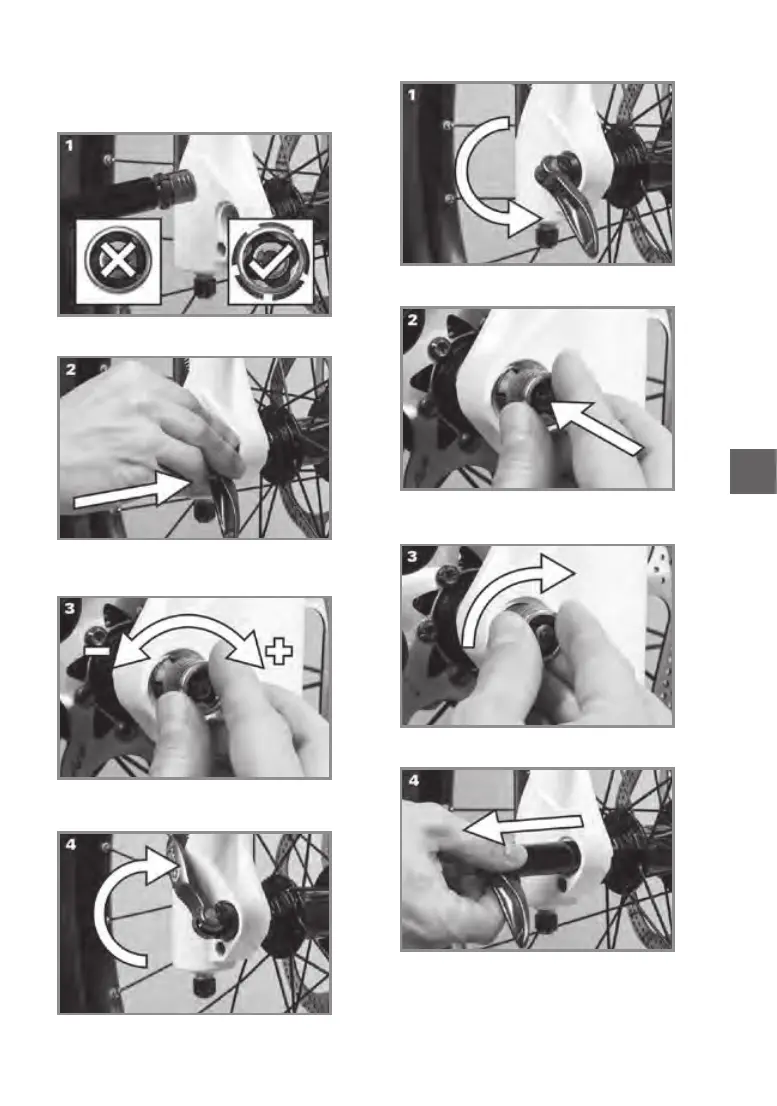 1

2

3

4

1

2

3

4