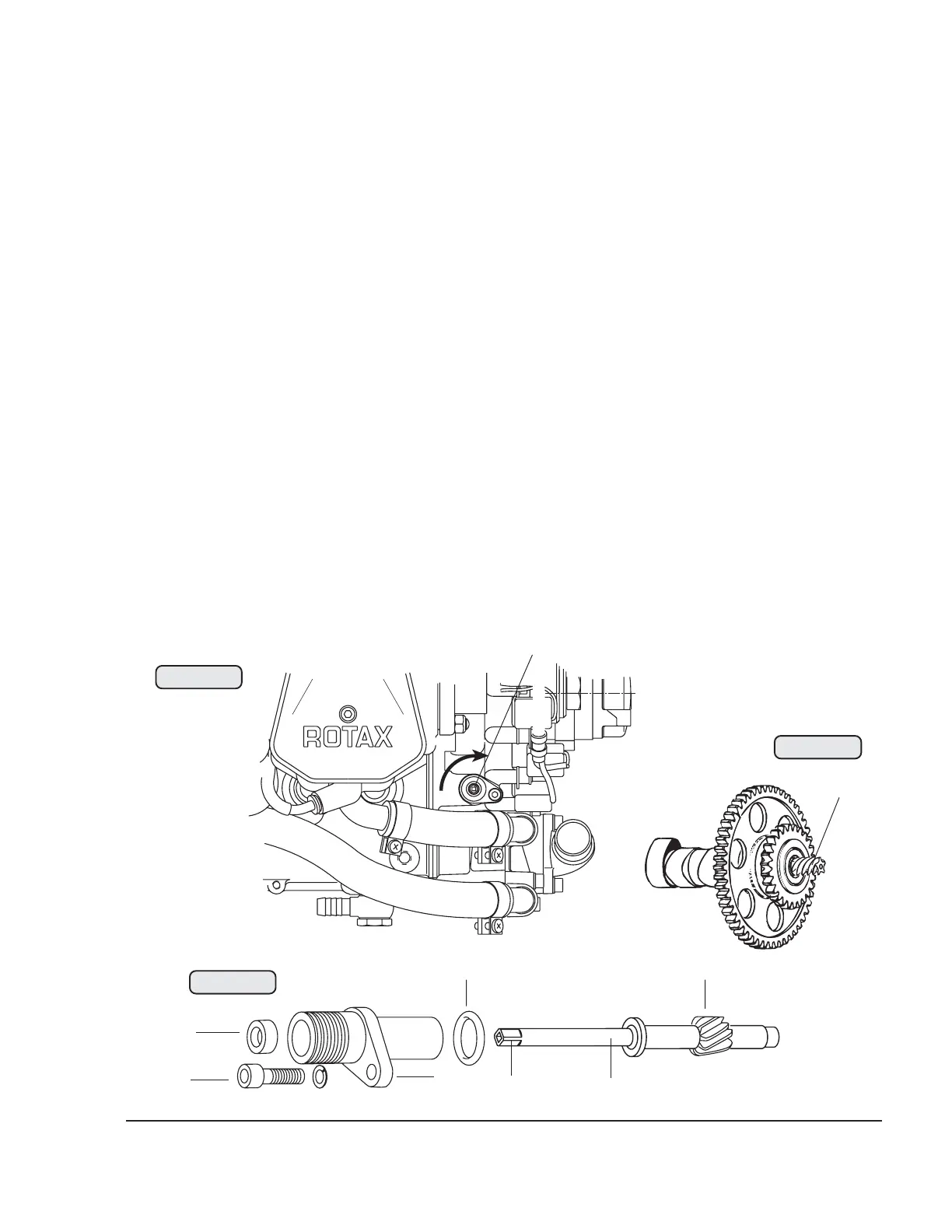 ROTAX