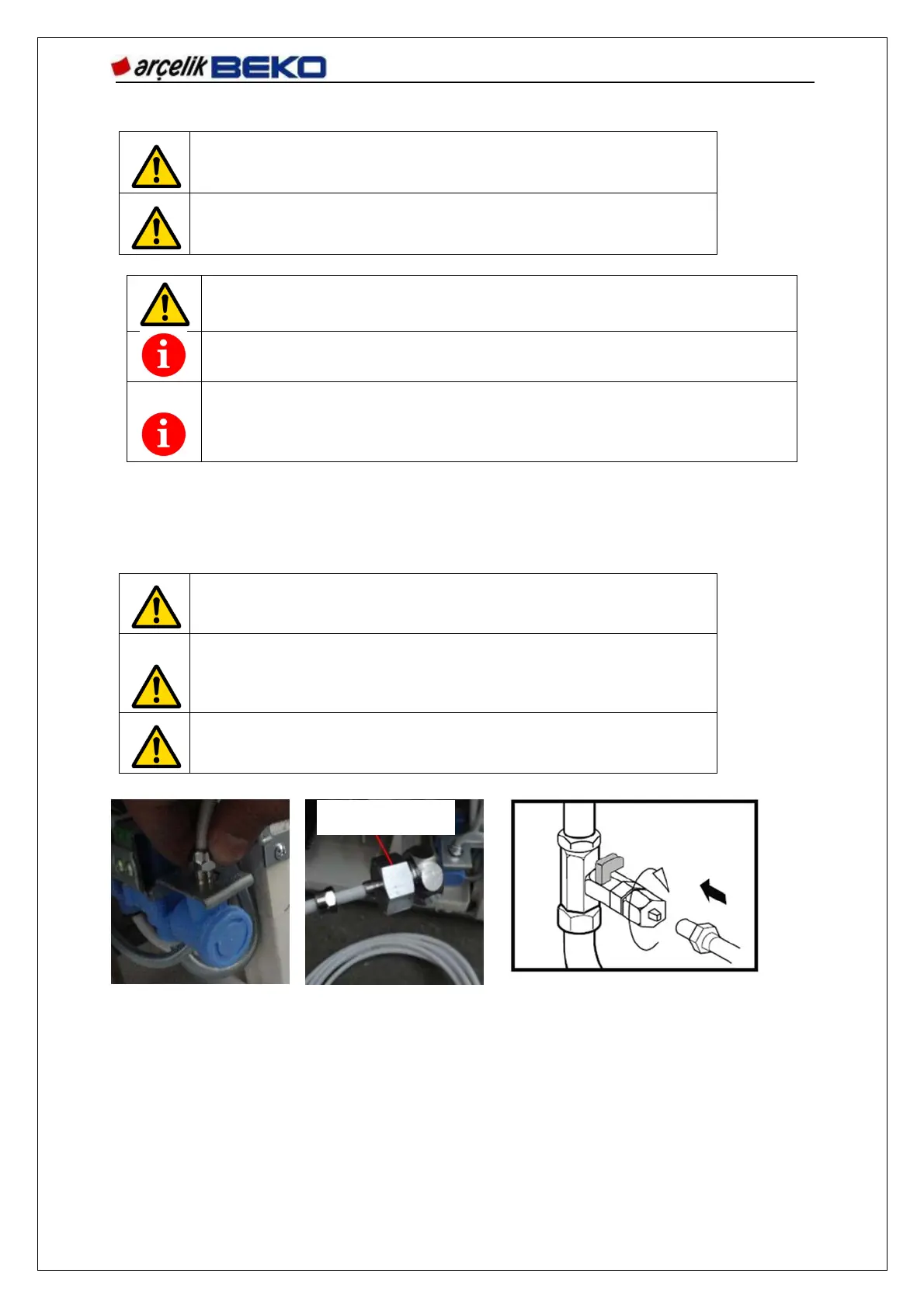 arçelik BEKO