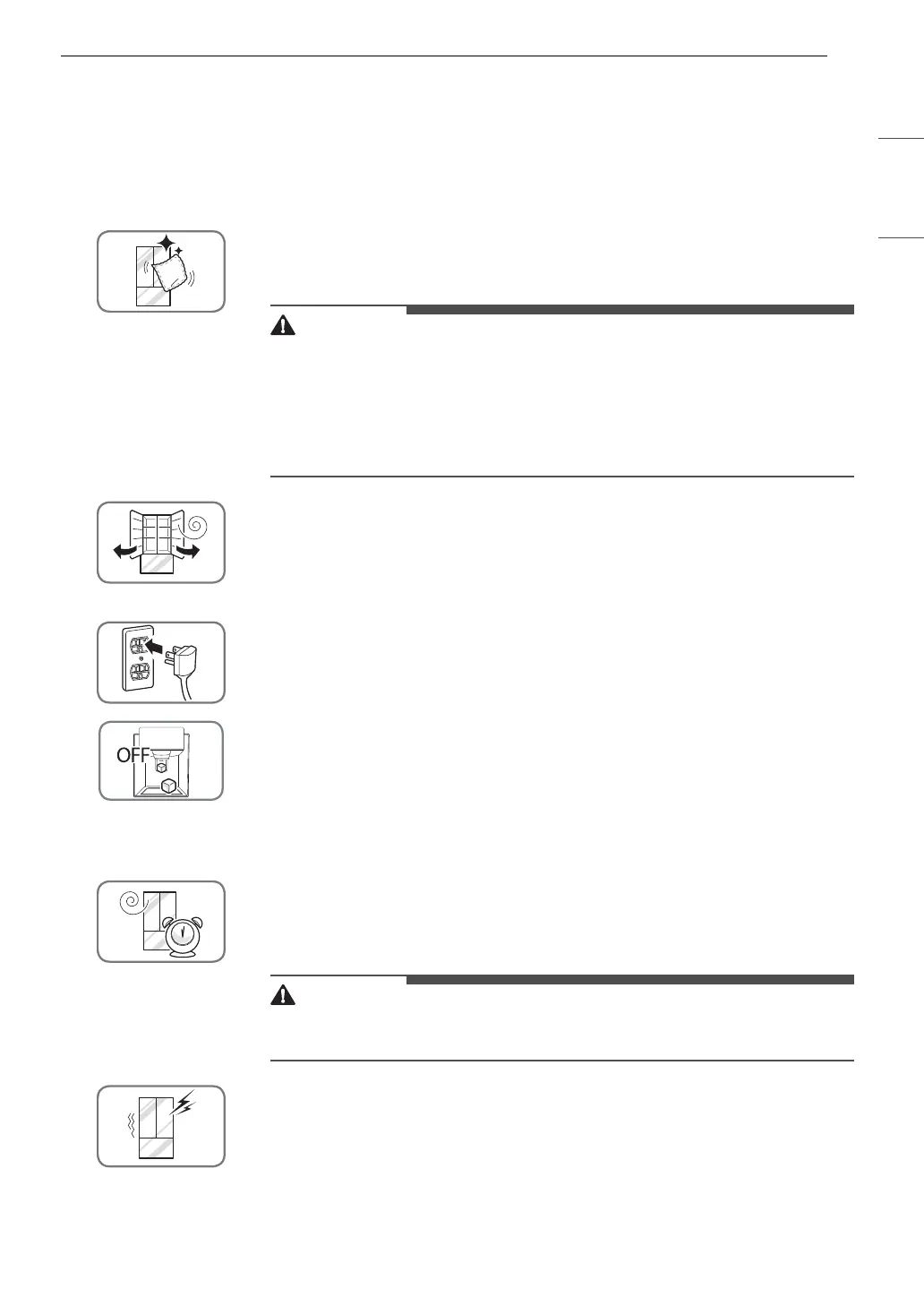 OFF