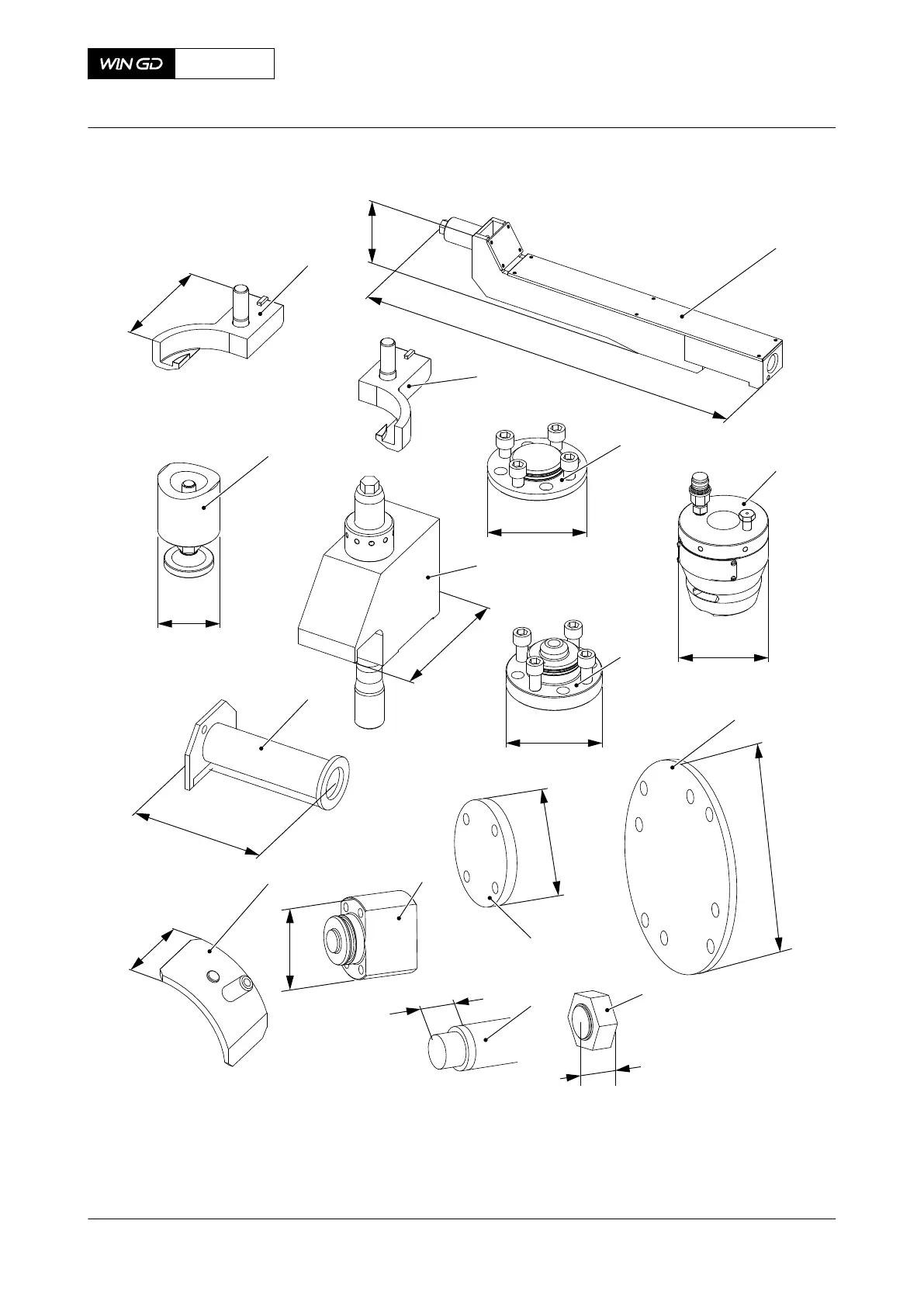 WIN GD