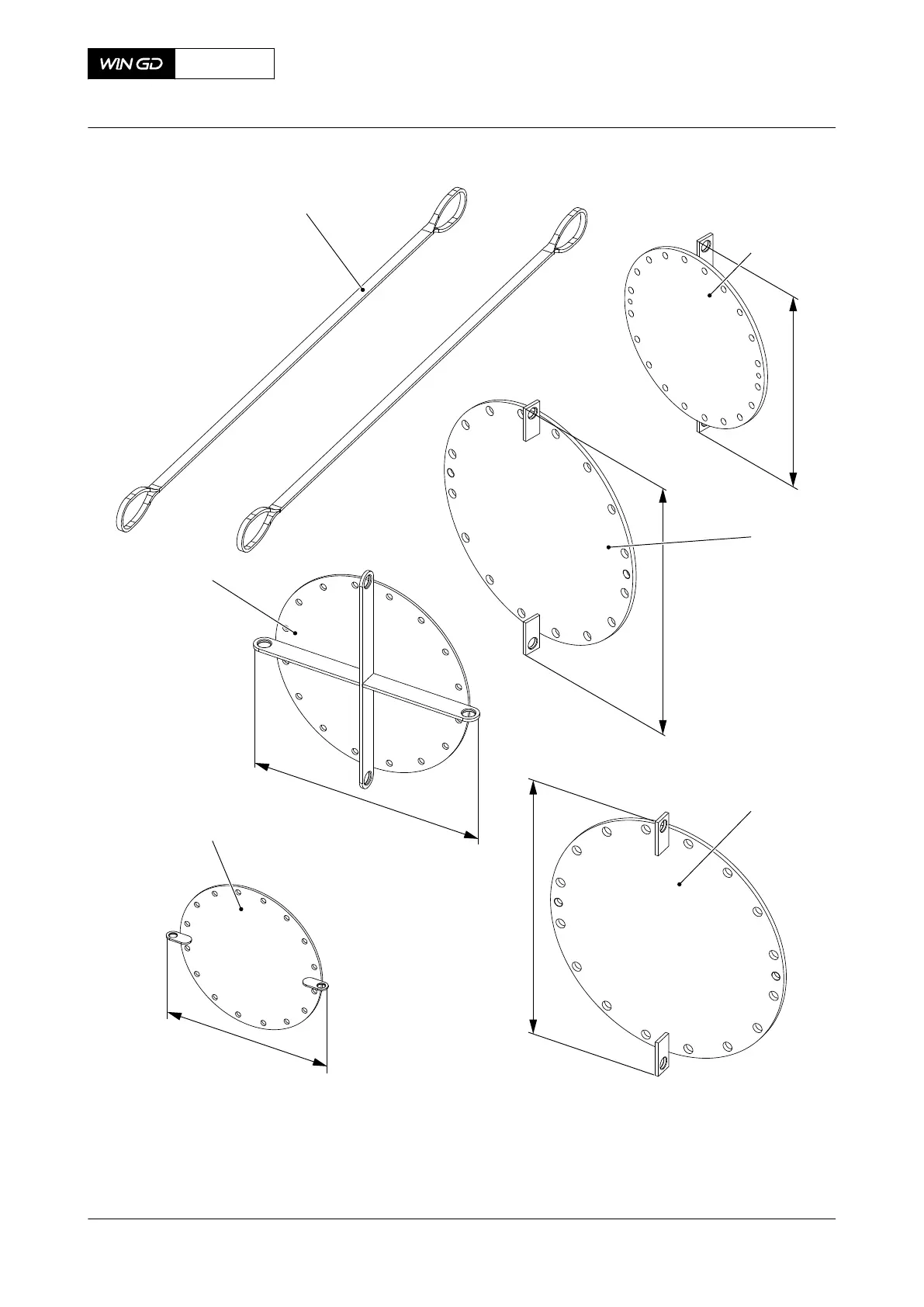 WIN GD