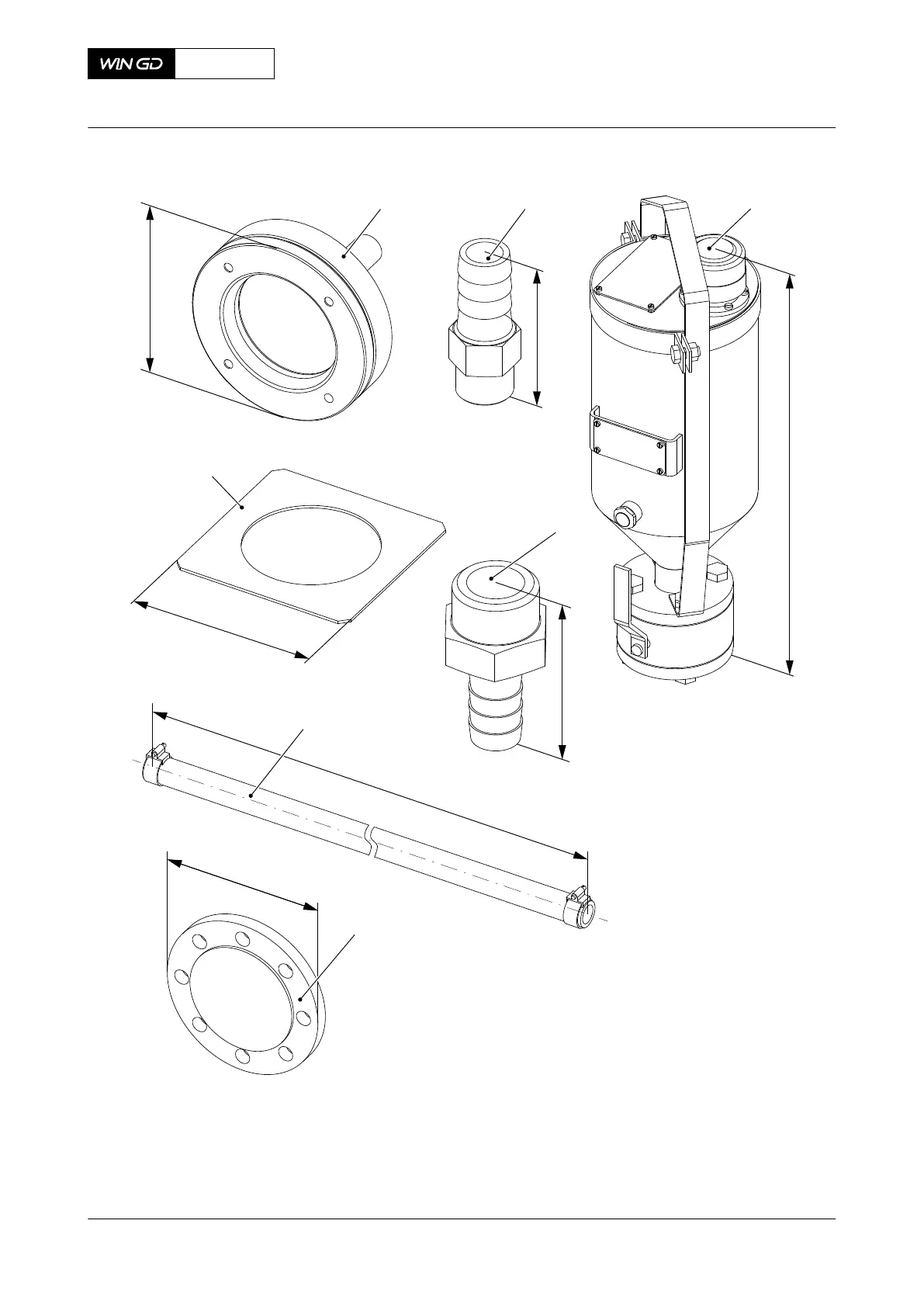 WIN GD