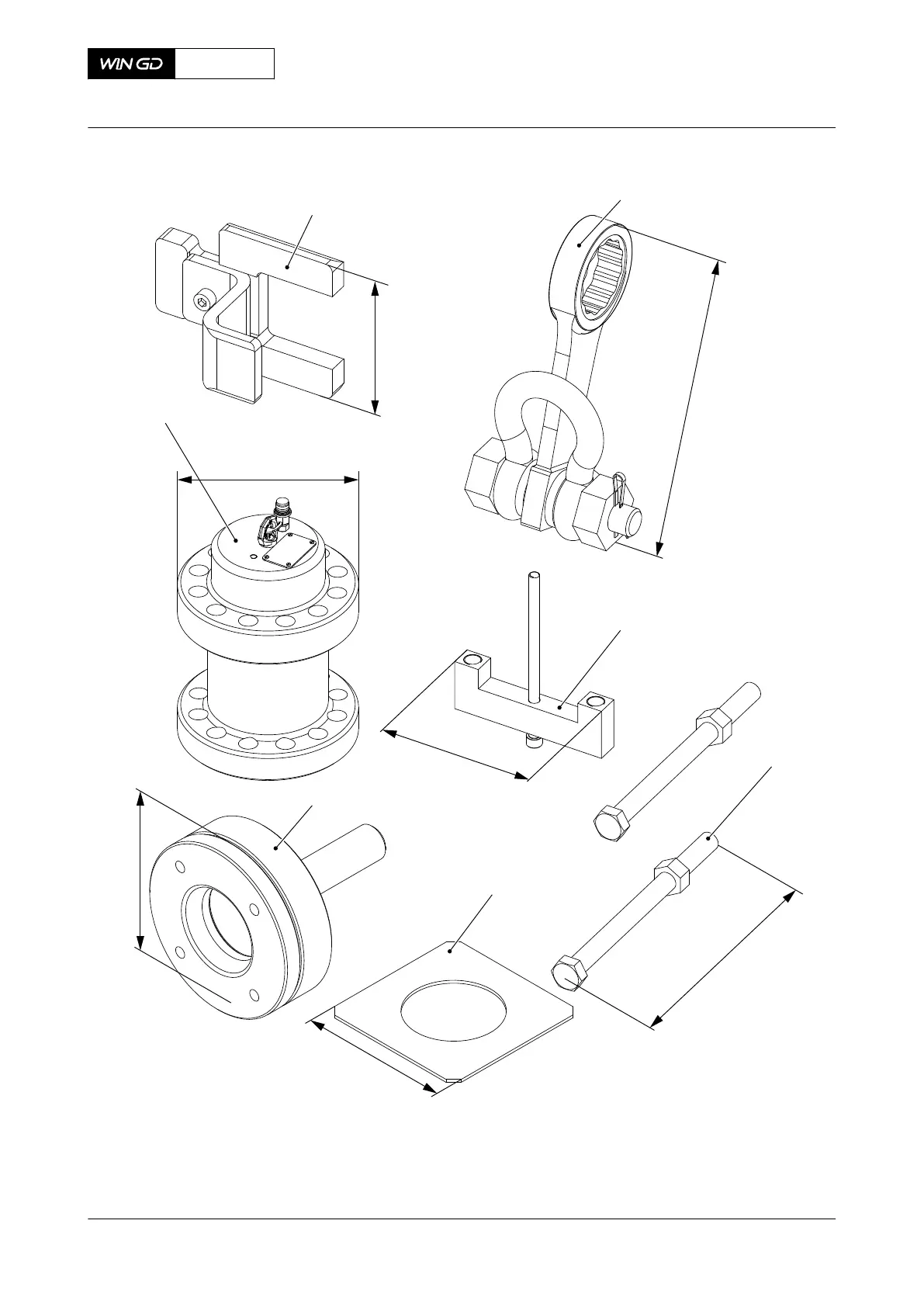 WIN GD