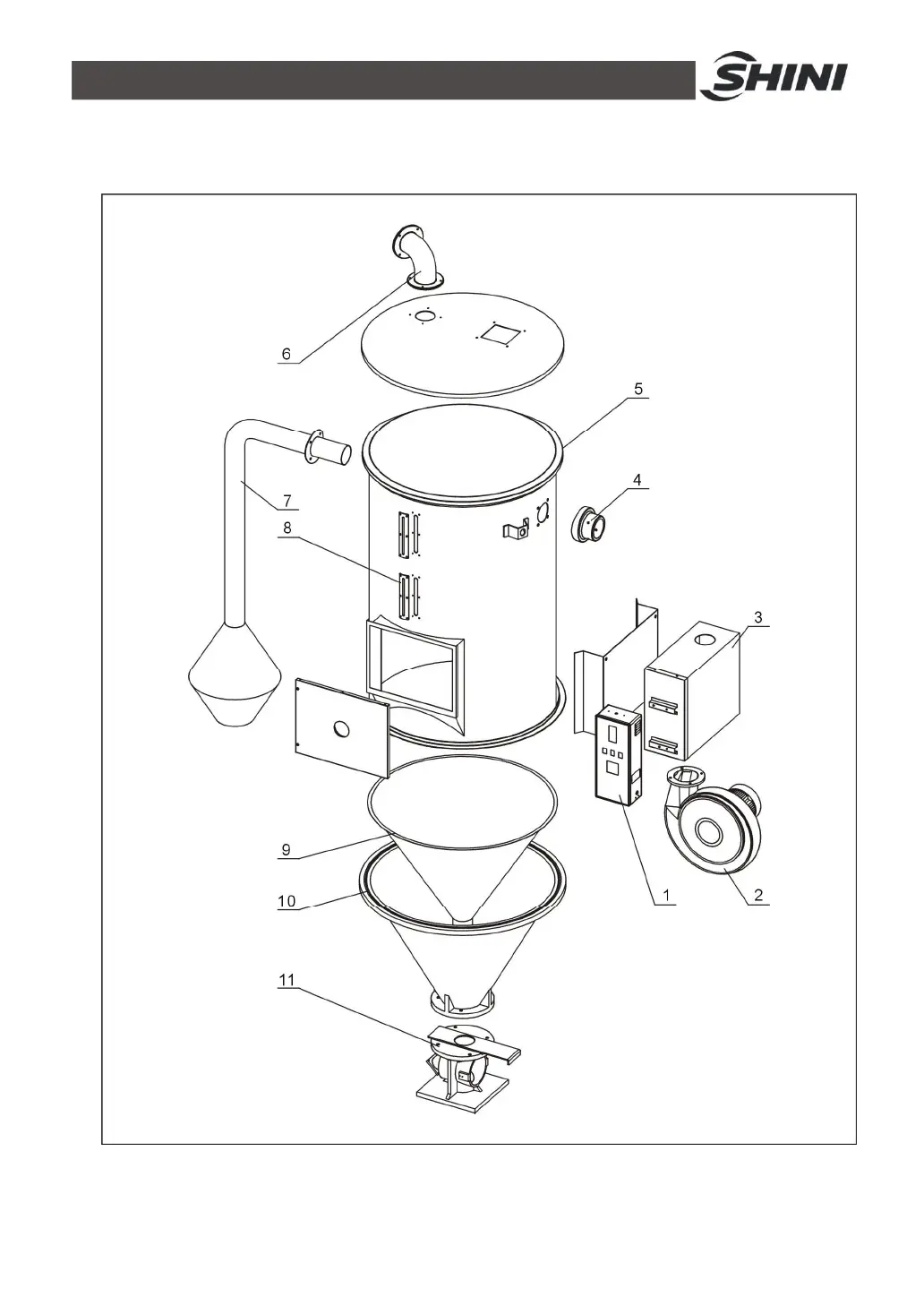 SHINI

6

5

7

4

8

3

9

10

1

2

11