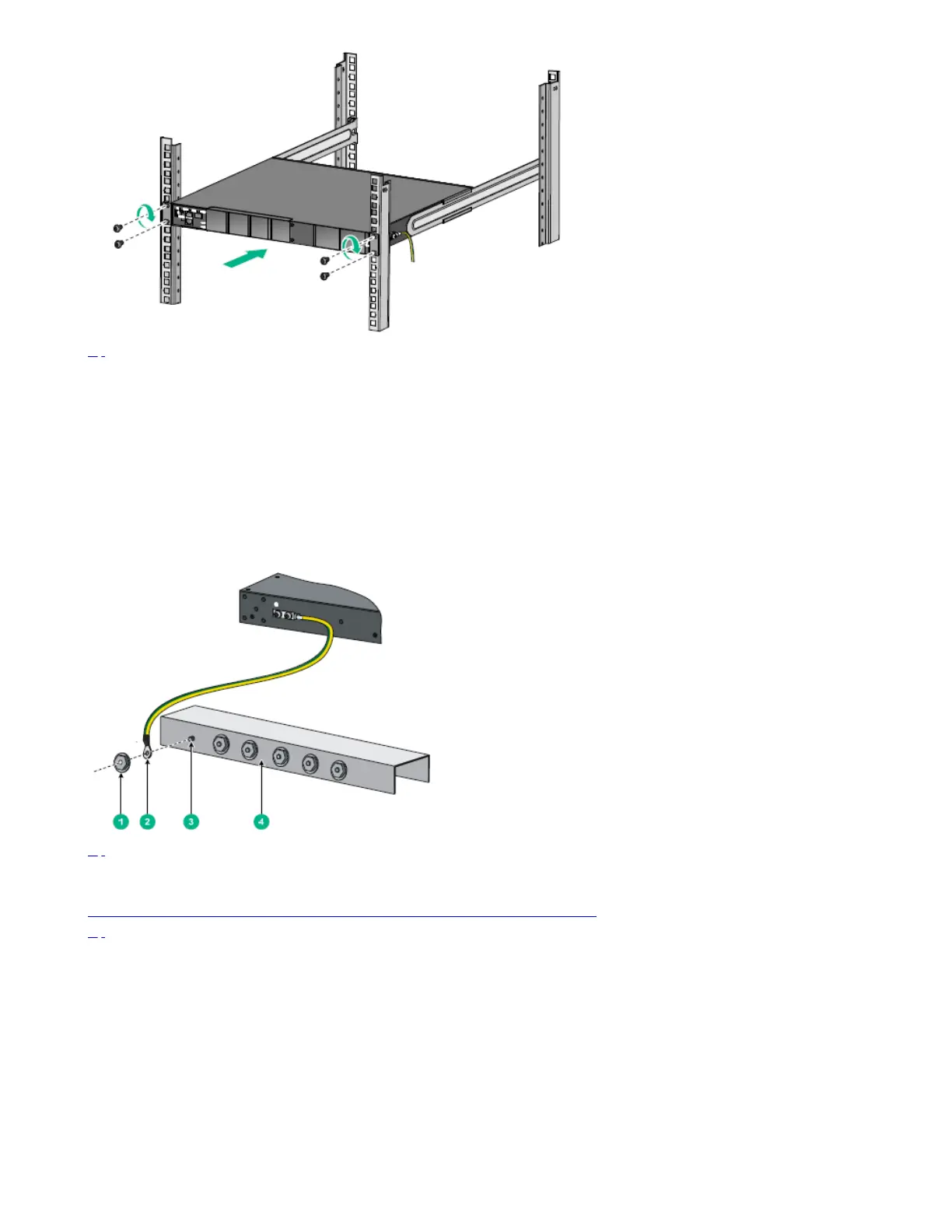 1

2

3

4