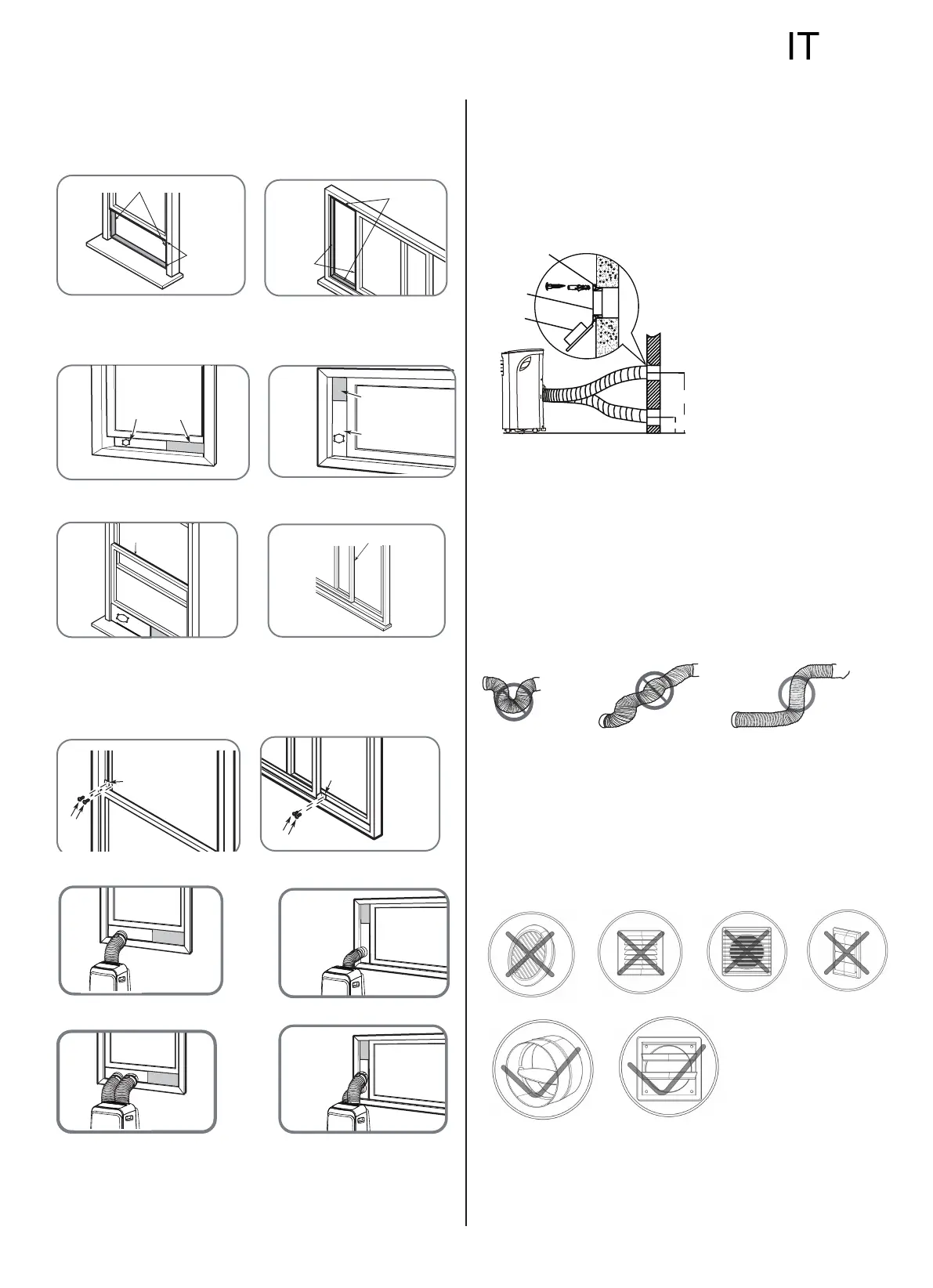 IT