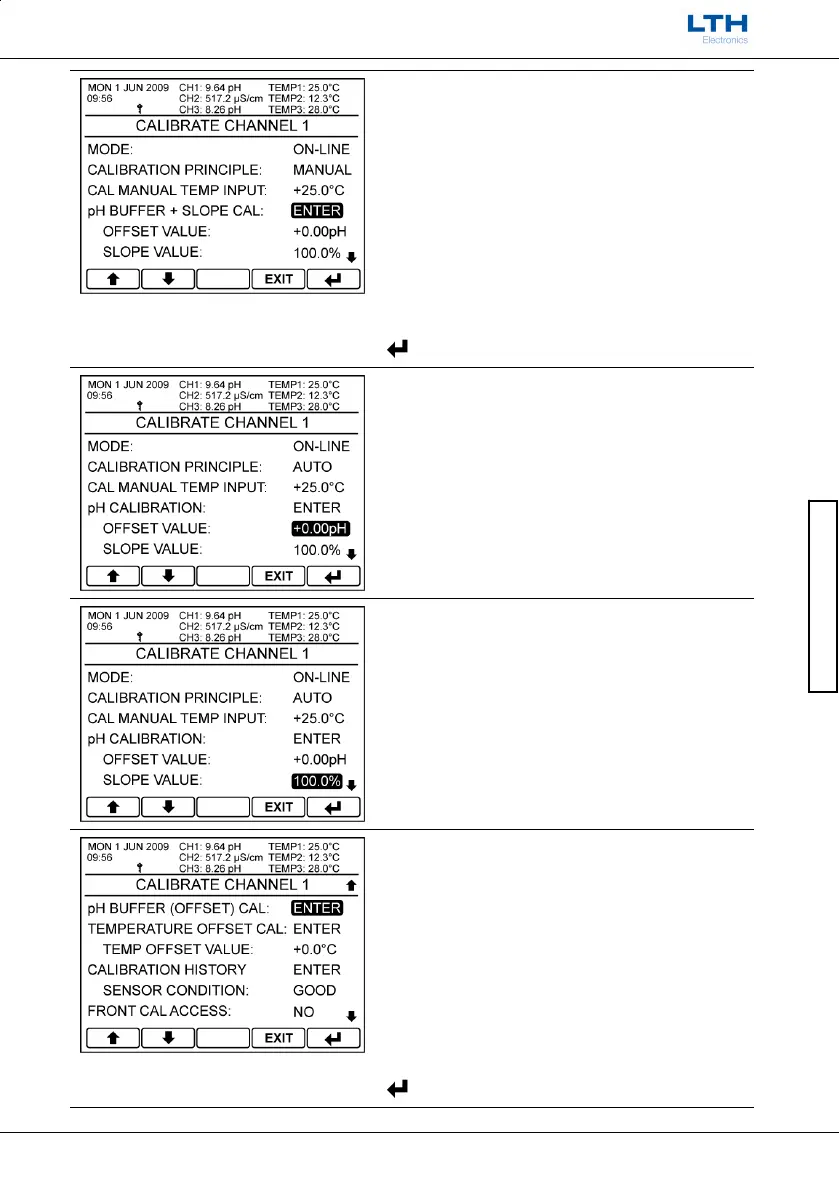 LTH
Electronics

MON 1 JUN 2009 09:56 CH1: 9.64 pH CH2: 517.2 μS/cm CH3: 8.26 pH TEMP1: 25.0°C TEMP2: 12.3°C TEMP3: 28.0°C
CALIBRATE CHANNEL 1
MODE: ON-LINE
CALIBRATION PRINCIPLE: MANUAL
CAL MANUAL TEMP INPUT: +25.0°C
pH BUFFER + SLOPE CAL: ENTER
OFFSET VALUE: +0.00pH
SLOPE VALUE: 100.0%
EXIT

MON 1 JUN 2009 09:56 CH1: 9.64 pH CH2: 517.2 μS/cm CH3: 8.26 pH TEMP1: 25.0°C TEMP2: 12.3°C TEMP3: 28.0°C
CALIBRATE CHANNEL 1
MODE: ON-LINE
CALIBRATION PRINCIPLE: AUTO
CAL MANUAL TEMP INPUT: +25.0°C
pH CALIBRATION: ENTER
OFFSET VALUE: +0.00pH
SLOPE VALUE: 100.0%
EXIT

MON 1 JUN 2009 09:56 CH1: 9.64 pH CH2: 517.2 μS/cm CH3: 8.26 pH TEMP1: 25.0°C TEMP2: 12.3°C TEMP3: 28.0°C
CALIBRATE CHANNEL 1
MODE: ON-LINE
CALIBRATION PRINCIPLE: AUTO
CAL MANUAL TEMP INPUT: +25.0°C
pH CALIBRATION: ENTER
OFFSET VALUE: +0.00pH
SLOPE VALUE: 100.0%
EXIT

MON 1 JUN 2009 09:56 CH1: 9.64 pH CH2: 517.2 μS/cm CH3: 8.26 pH TEMP1: 25.0°C TEMP2: 12.3°C TEMP3: 28.0°C
CALIBRATE CHANNEL 1
pH BUFFER (OFFSET) CAL: ENTER
TEMPERATURE OFFSET CAL: ENTER
TEMP OFFSET VALUE: +0.0°C
CALIBRATION HISTORY ENTER
SENSOR CONDITION: GOOD
FRONT CAL ACCESS: NO
EXIT