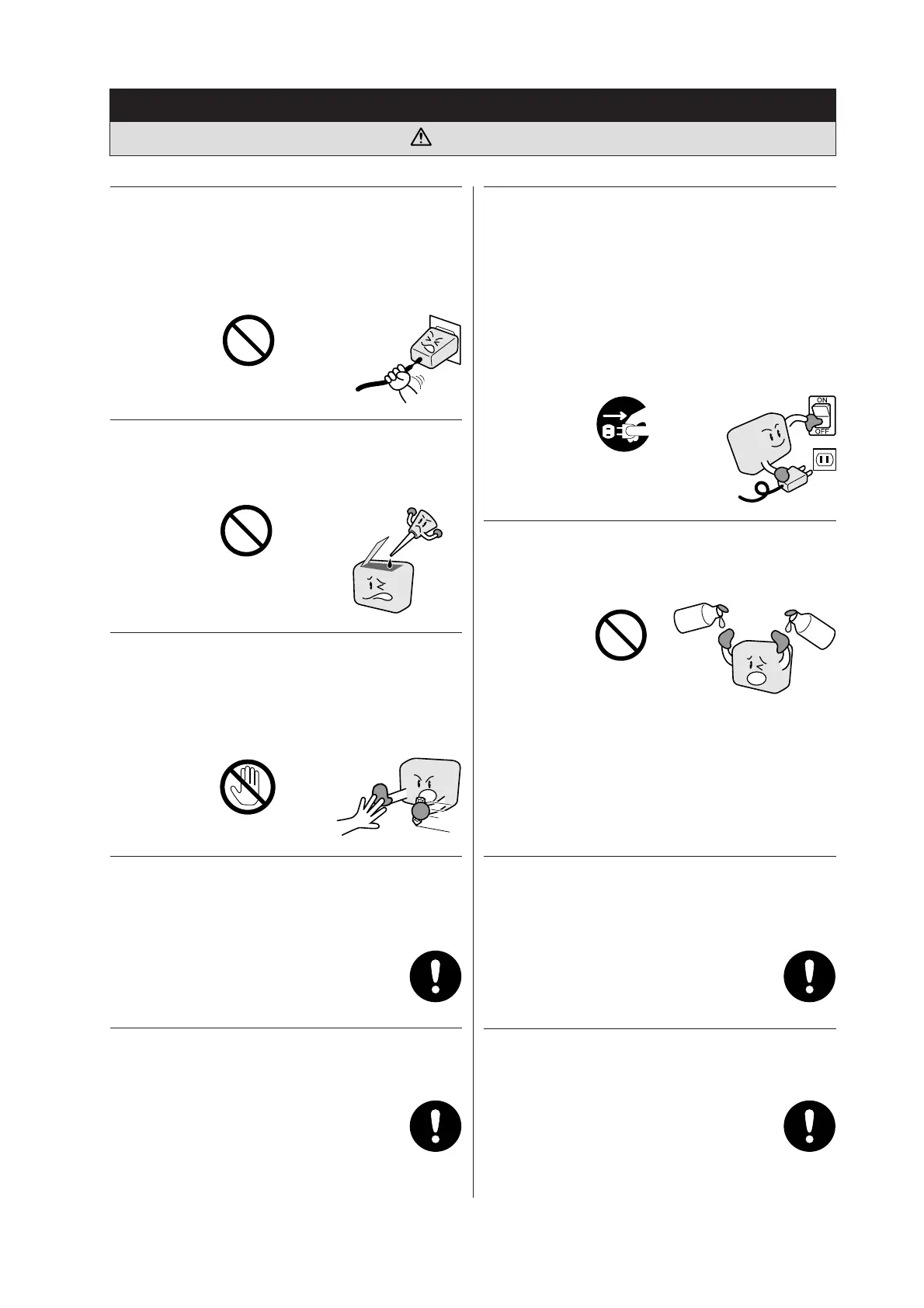 ON
OFF