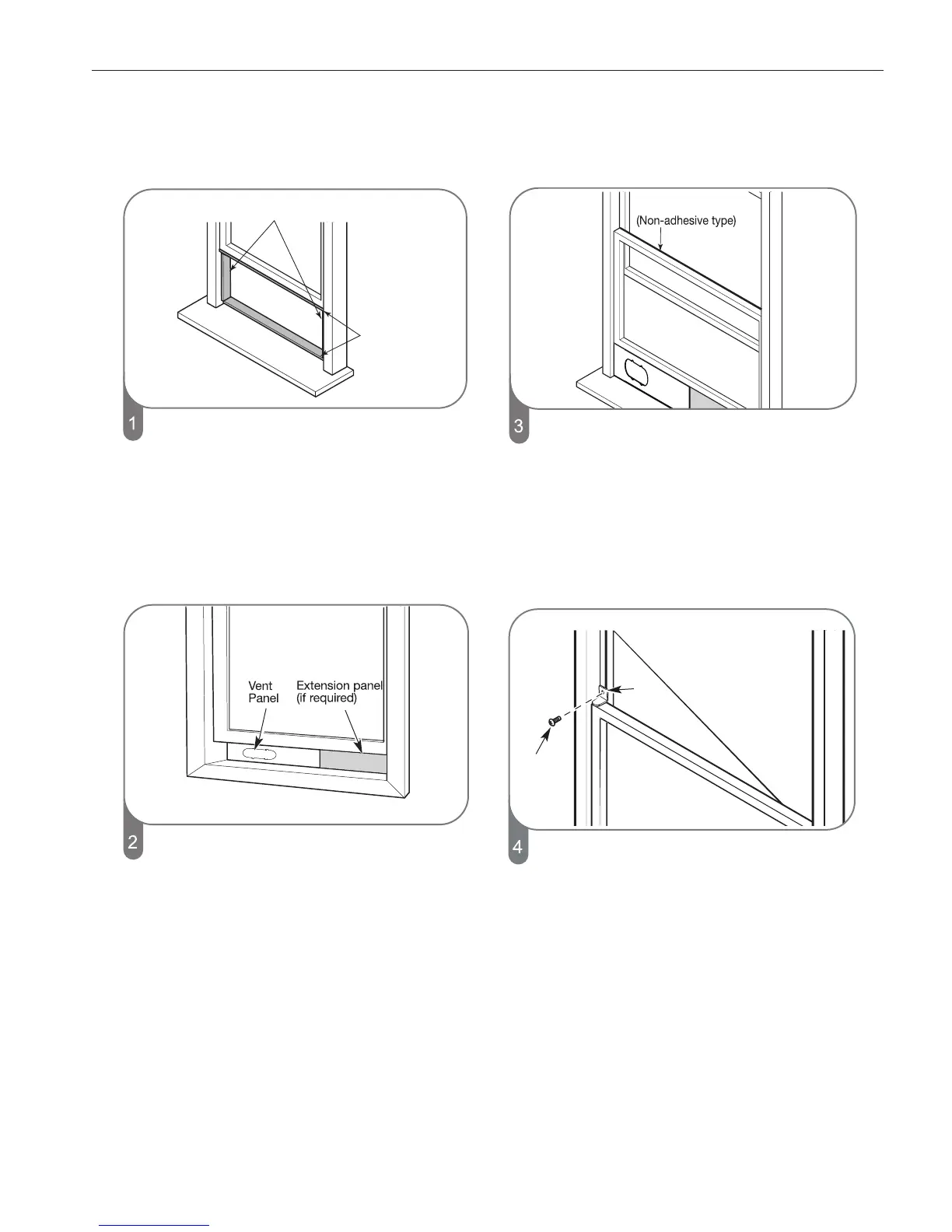 1

(Non-adhesive type)

3

Vent Panel

Extension panel (if required)

2

4