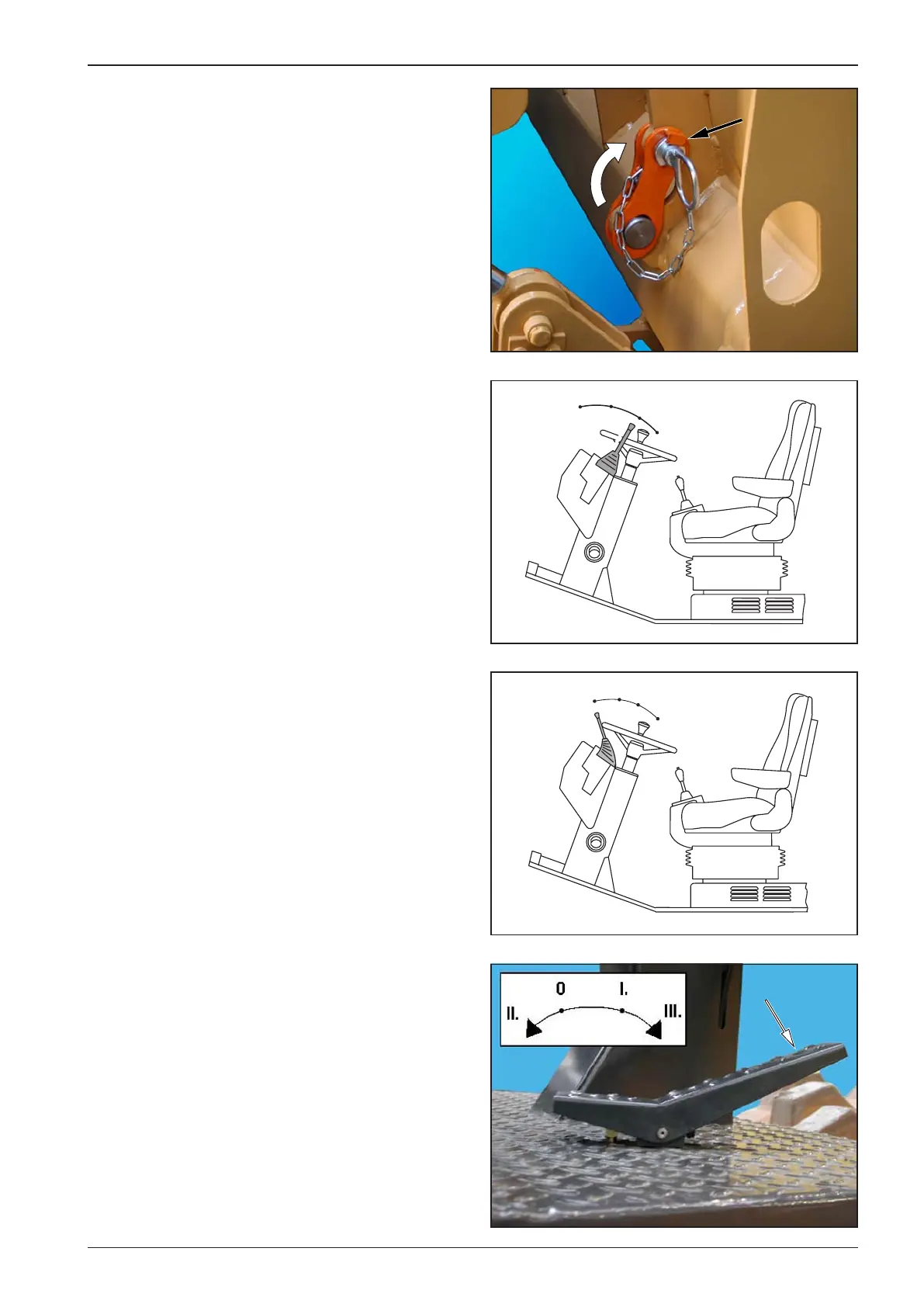 0
I.
II.
III.