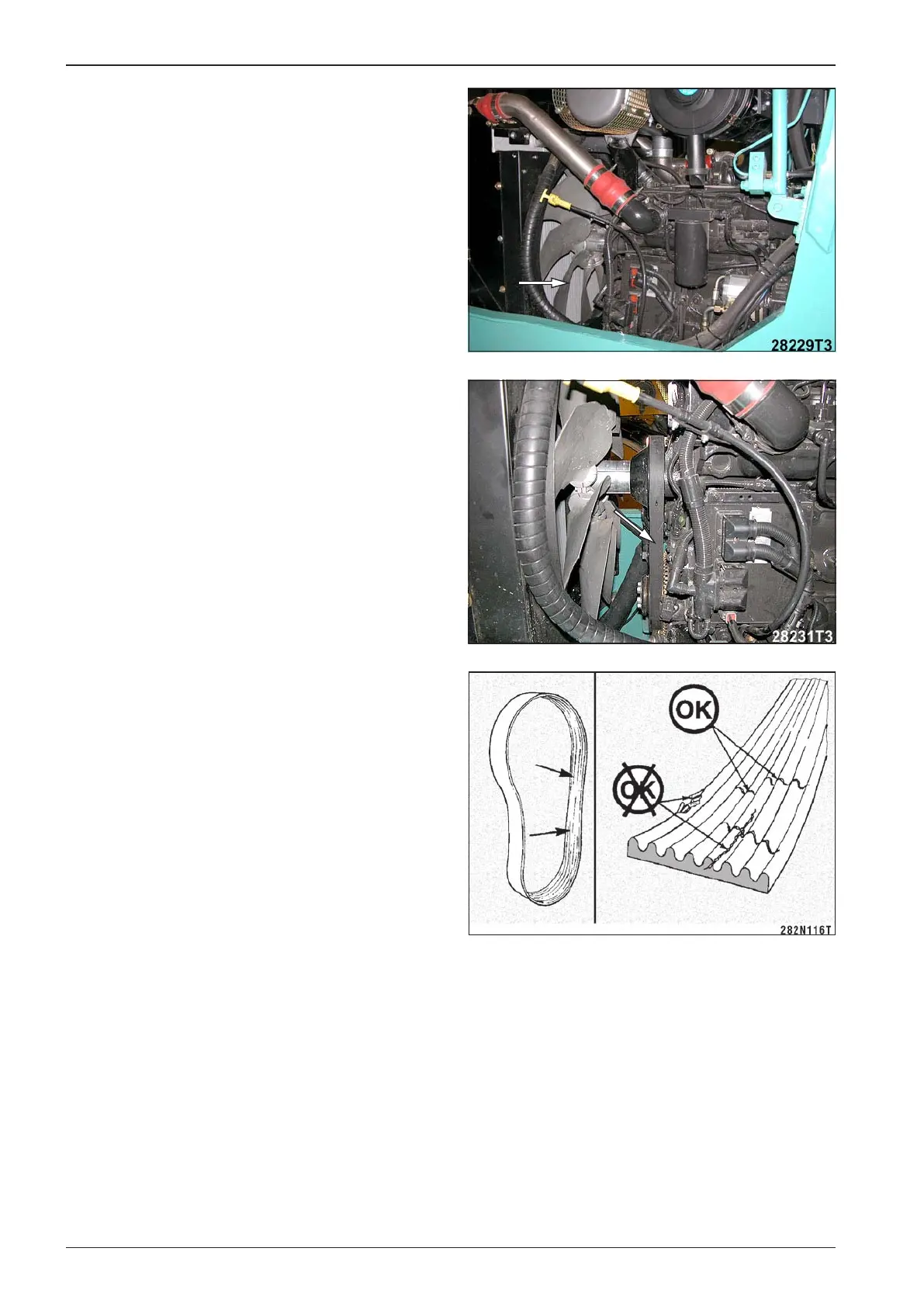 28229T3

28231T3

OK

OK

282N116T