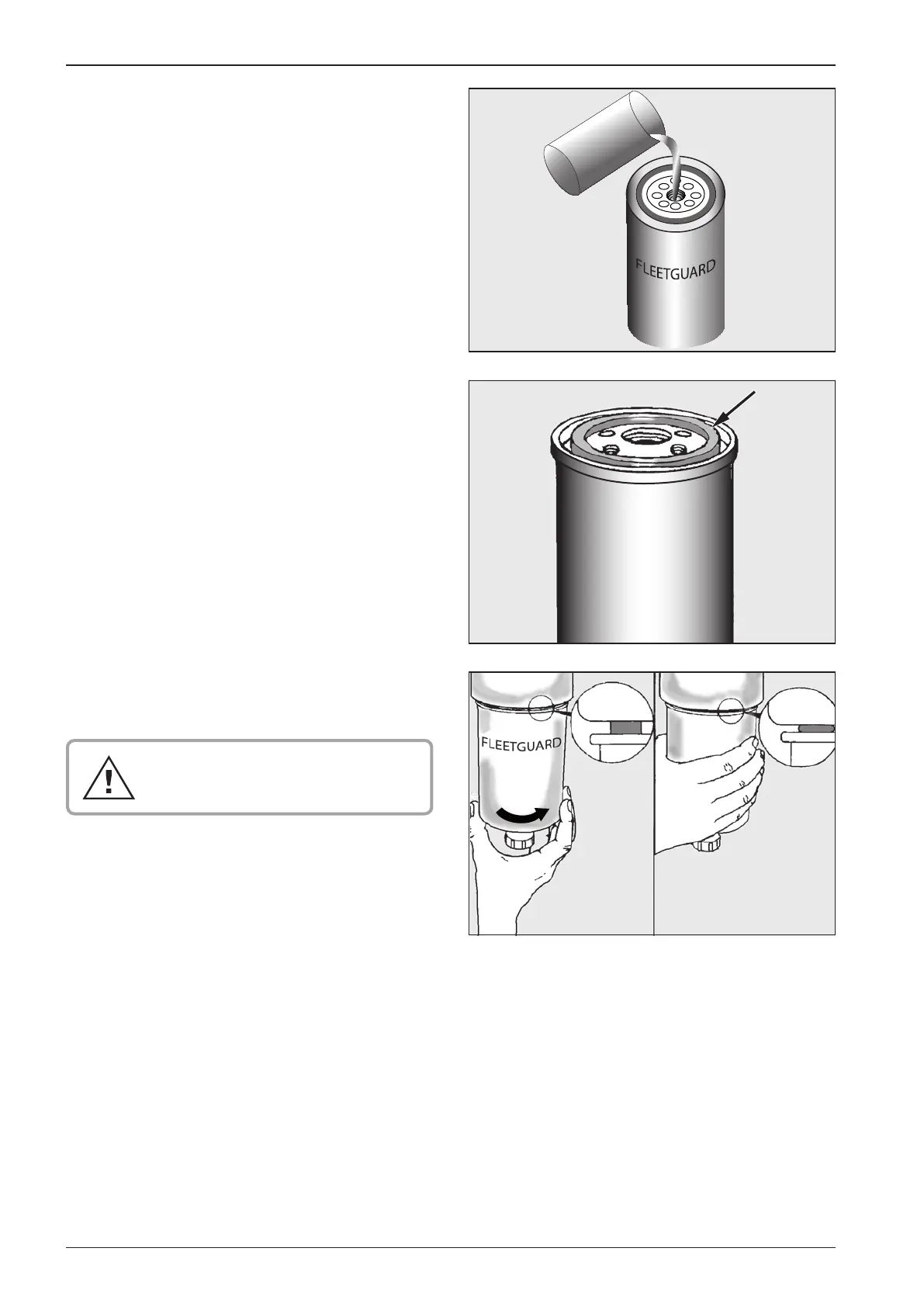 FLEETGUARD

FLEETGUARD