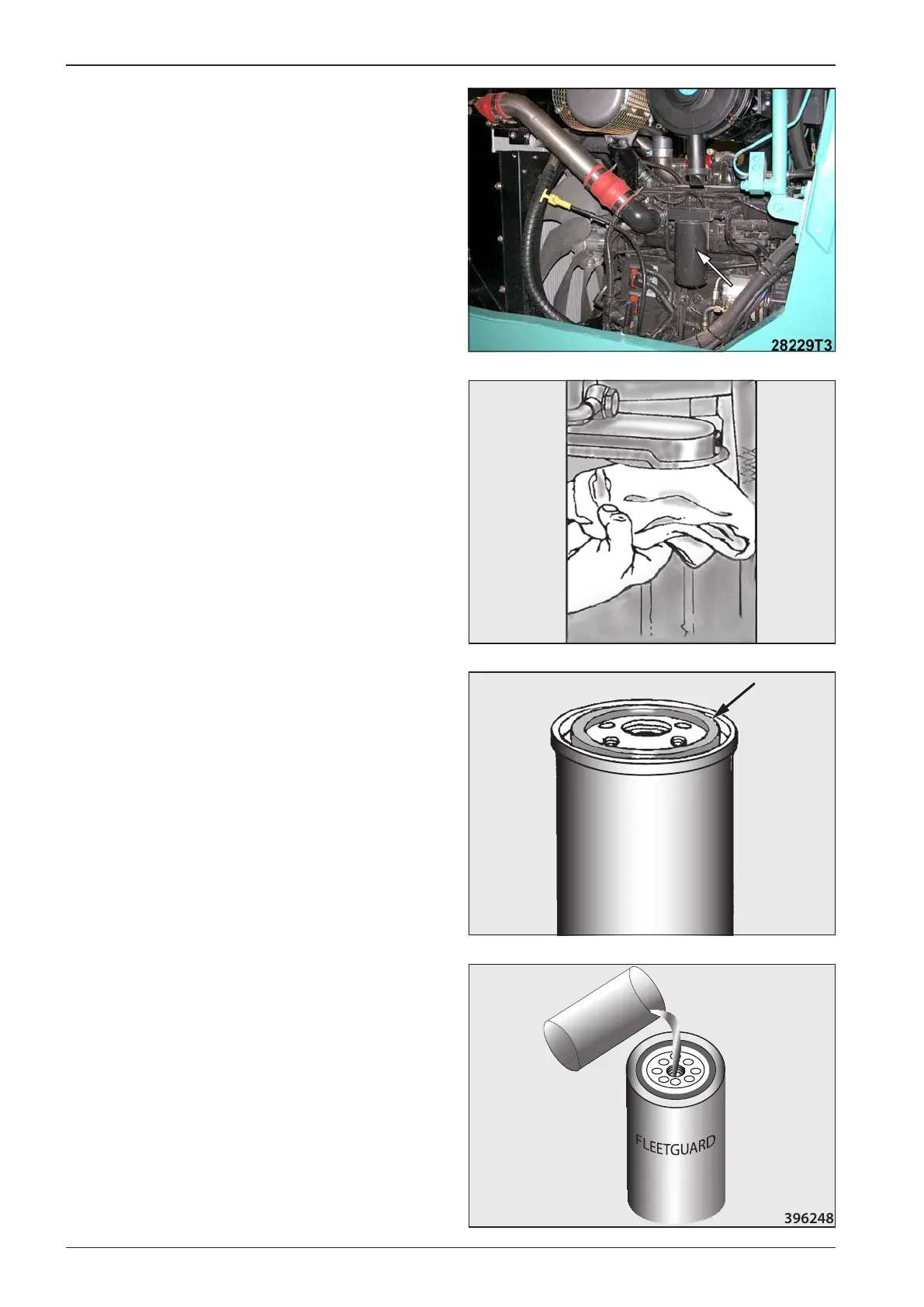 28229T3

FLEETGUARD

396248