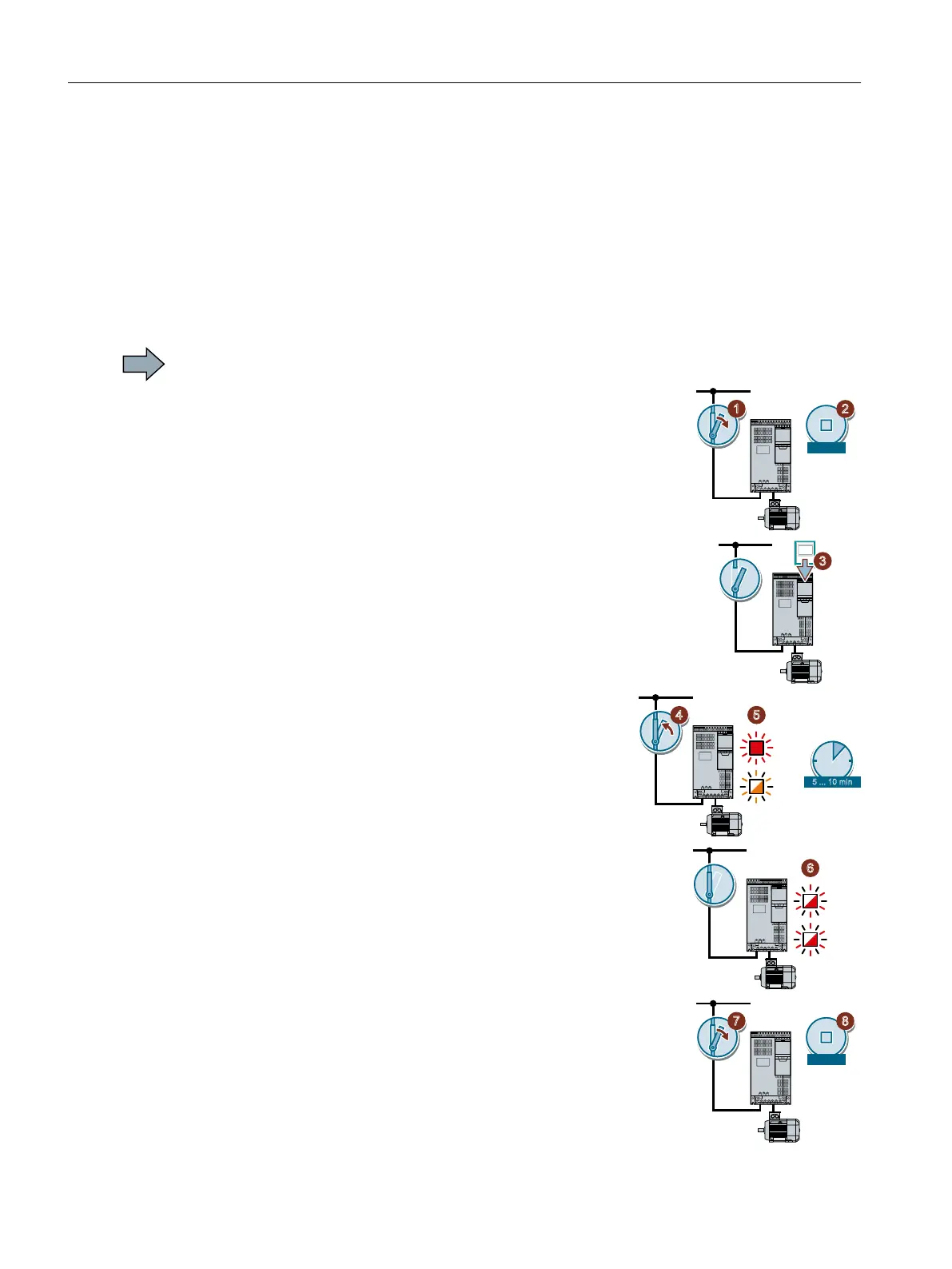 1

2

3

4

5

5 ... 10 min

6

7

8