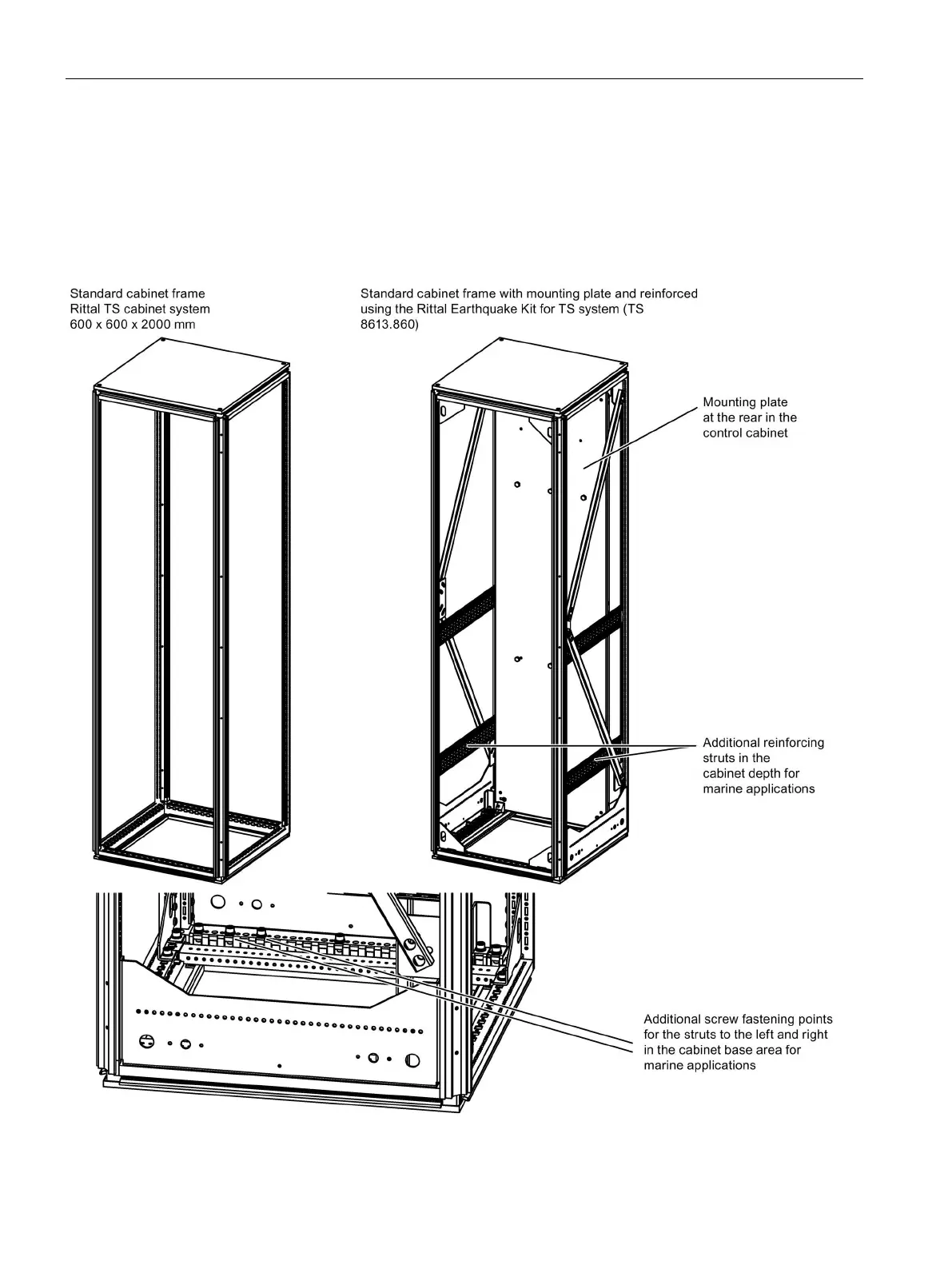 Standard cabinet frame
Rittal TS cabinet system
600 x 600 x 2000 mm

Standard cabinet frame with mounting plate and reinforced using the Rittal Earthquake Kit for TS system (TS 8613.860)

Mounting plate at the rear in the control cabinet

Additional reinforcing struts in the cabinet depth for marine applications

Additional screw fastening points for the struts to the left and right in the cabinet base area for marine applications