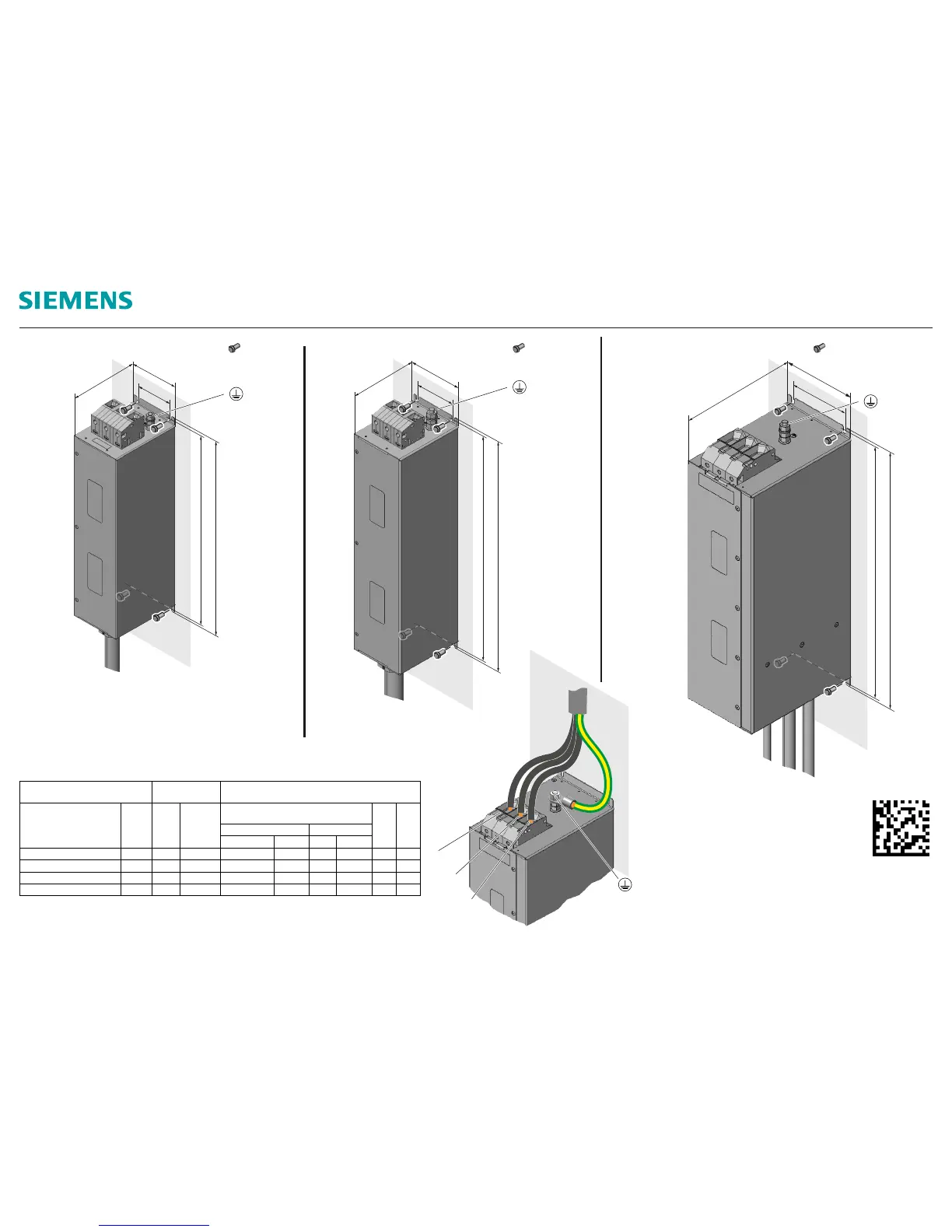 SIEMENS